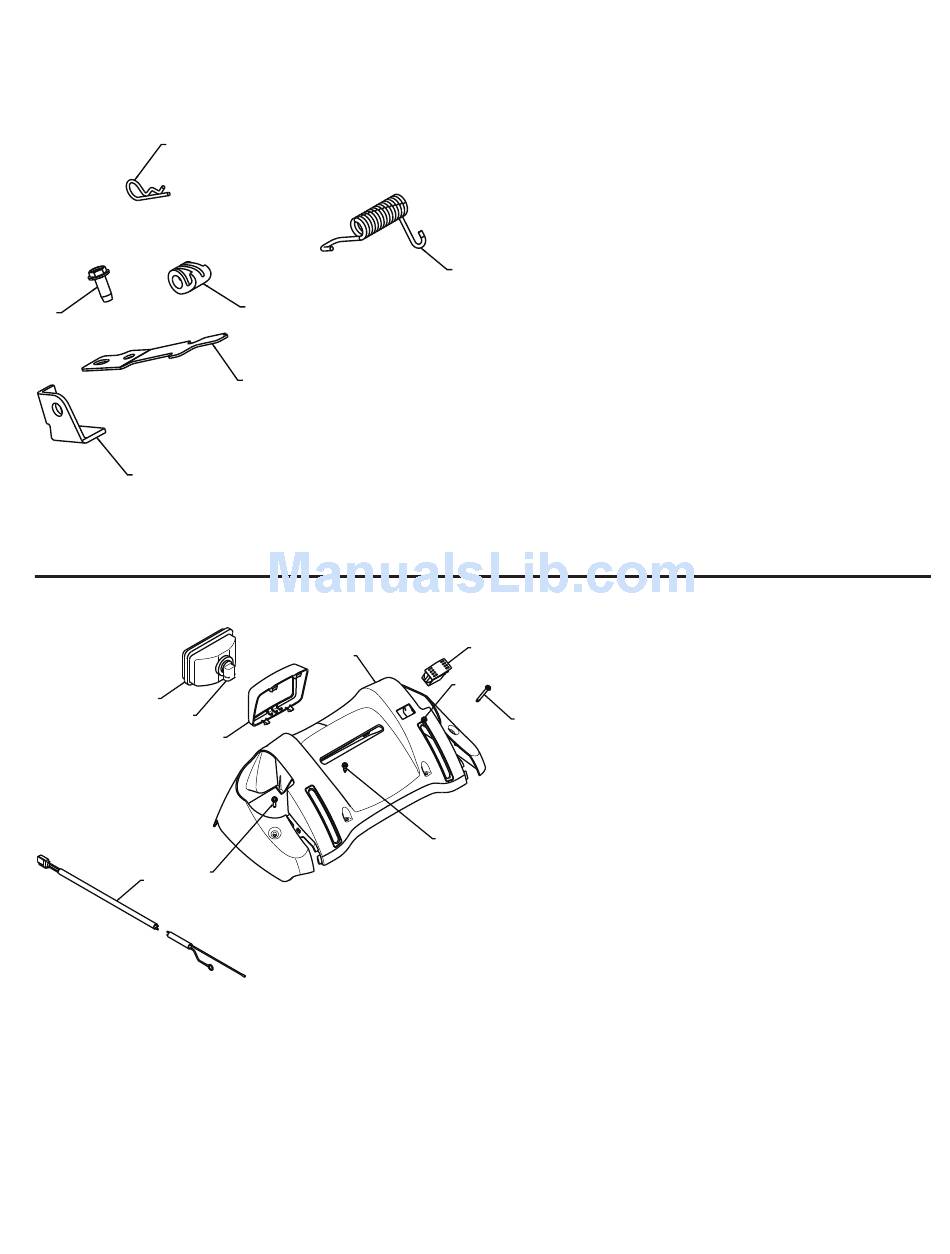 ManualsLib.com