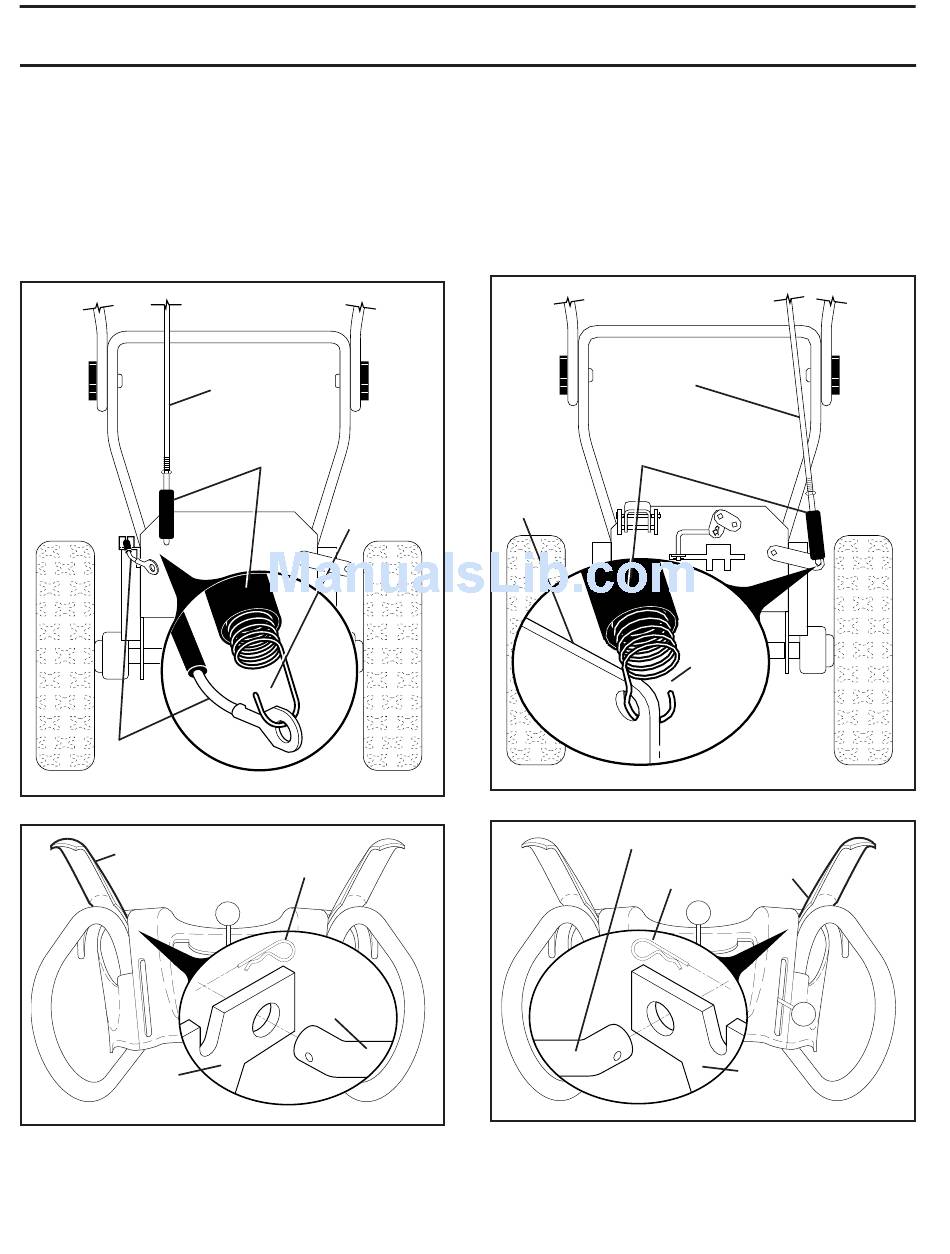 ManualsLib.com