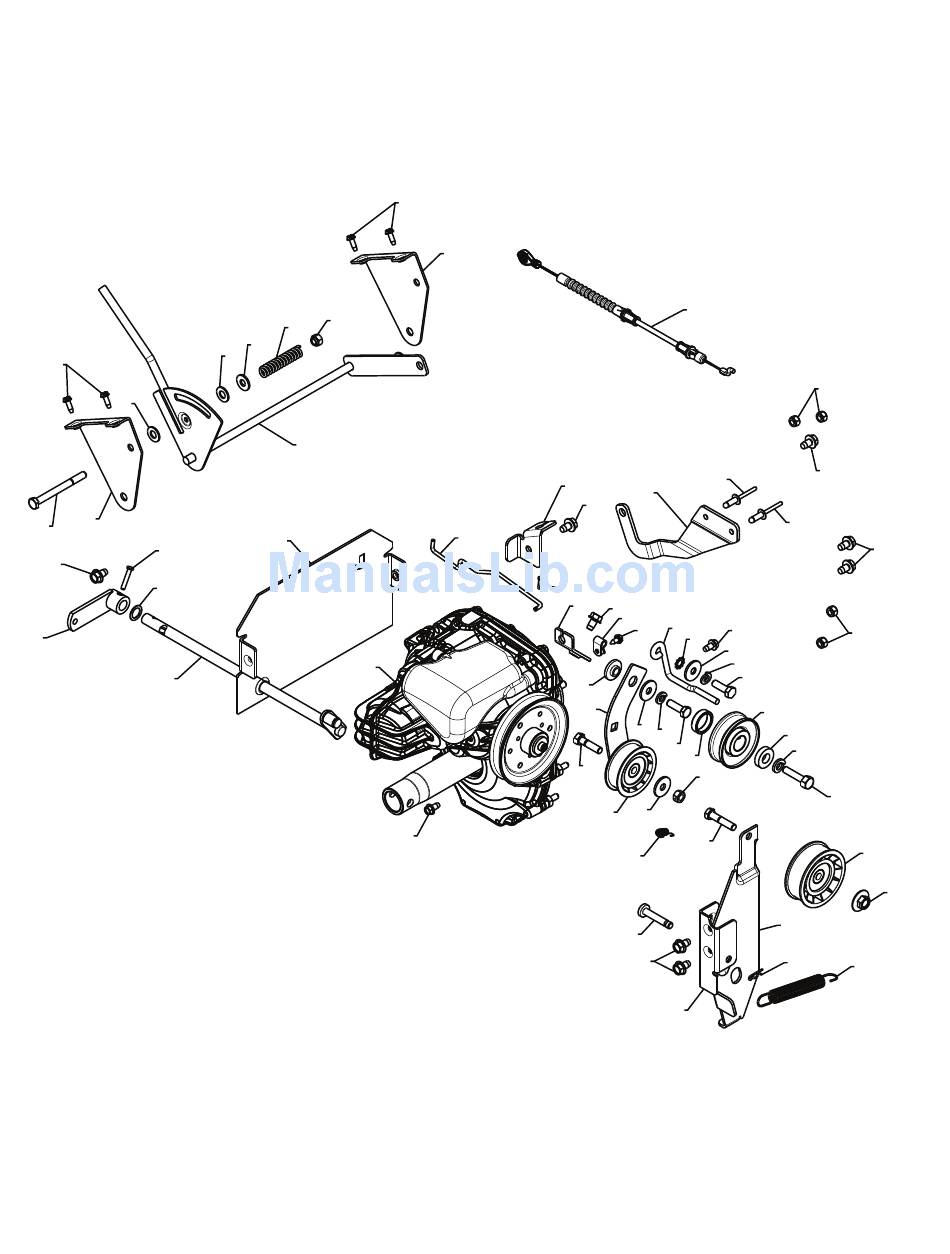 ManualsLib.com