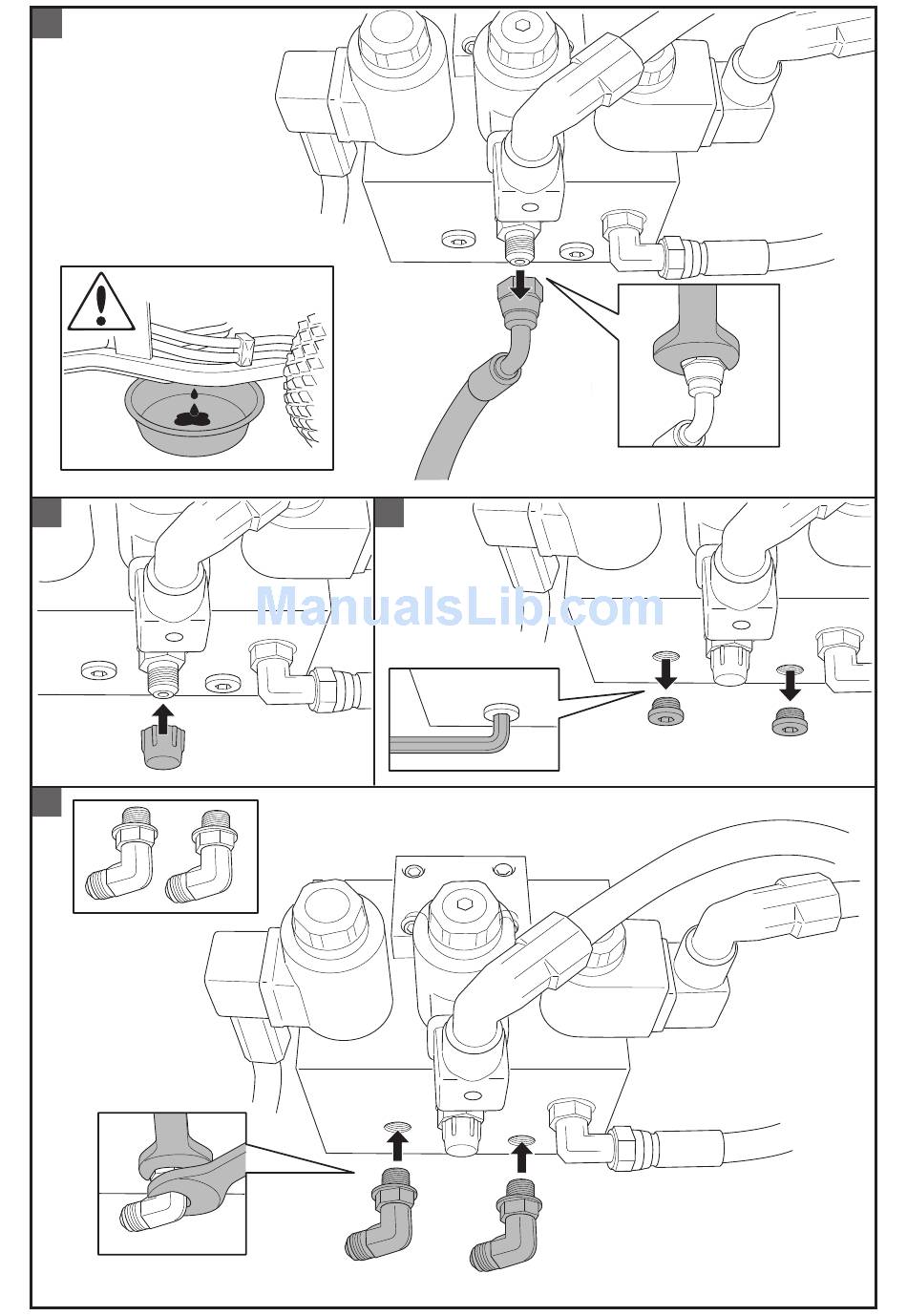 ManualsLib.com