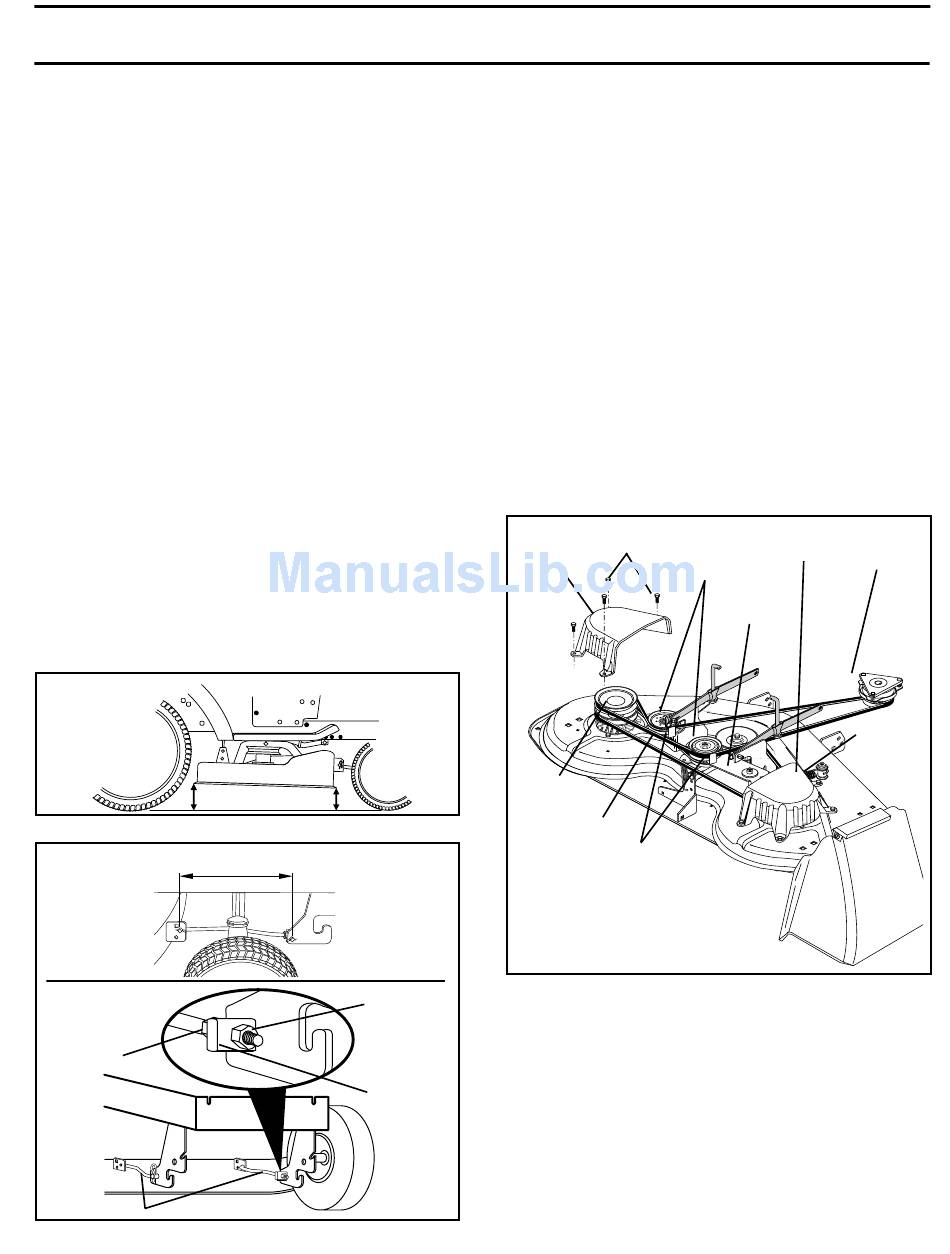 ManualsLib.com