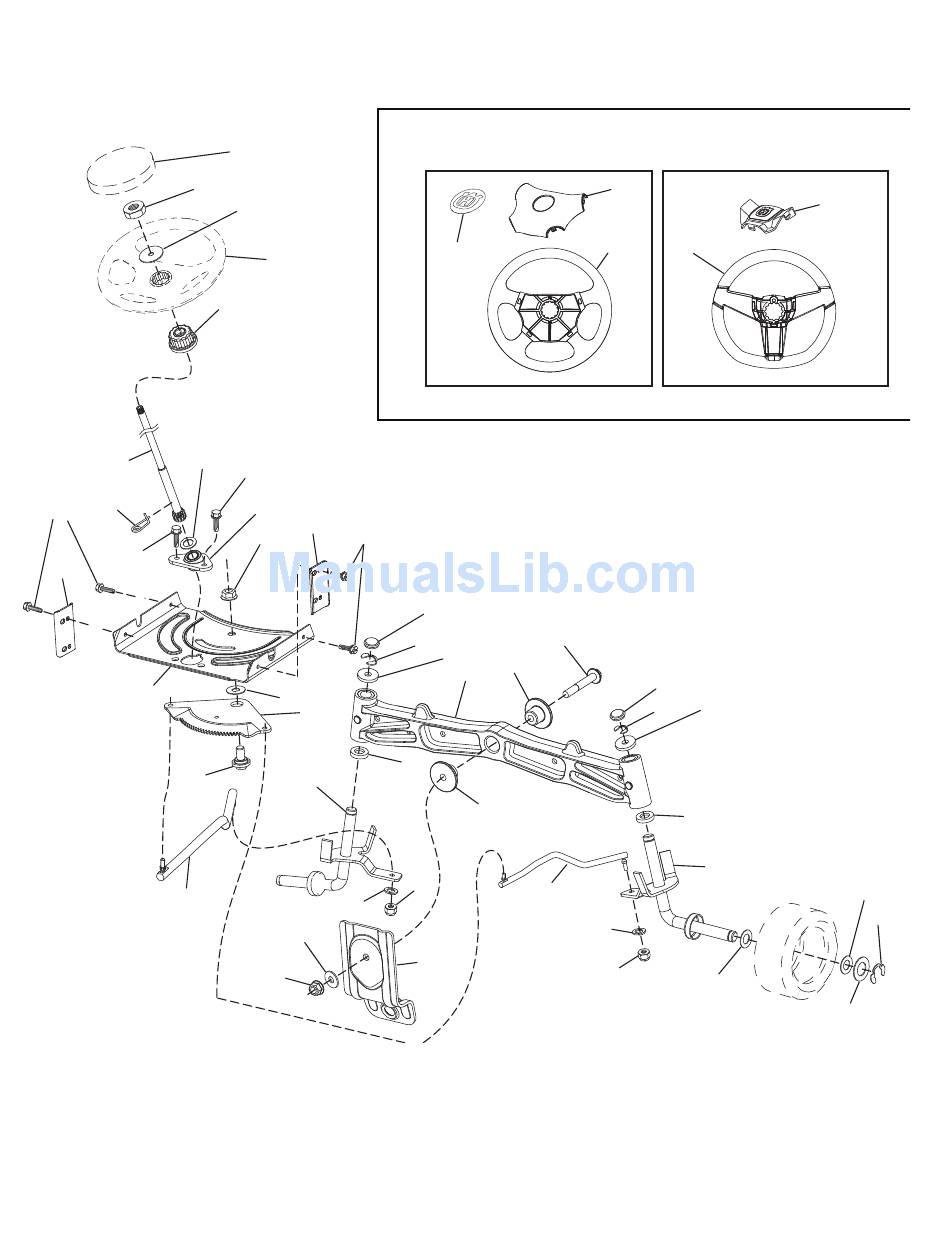 ManualsLib.com