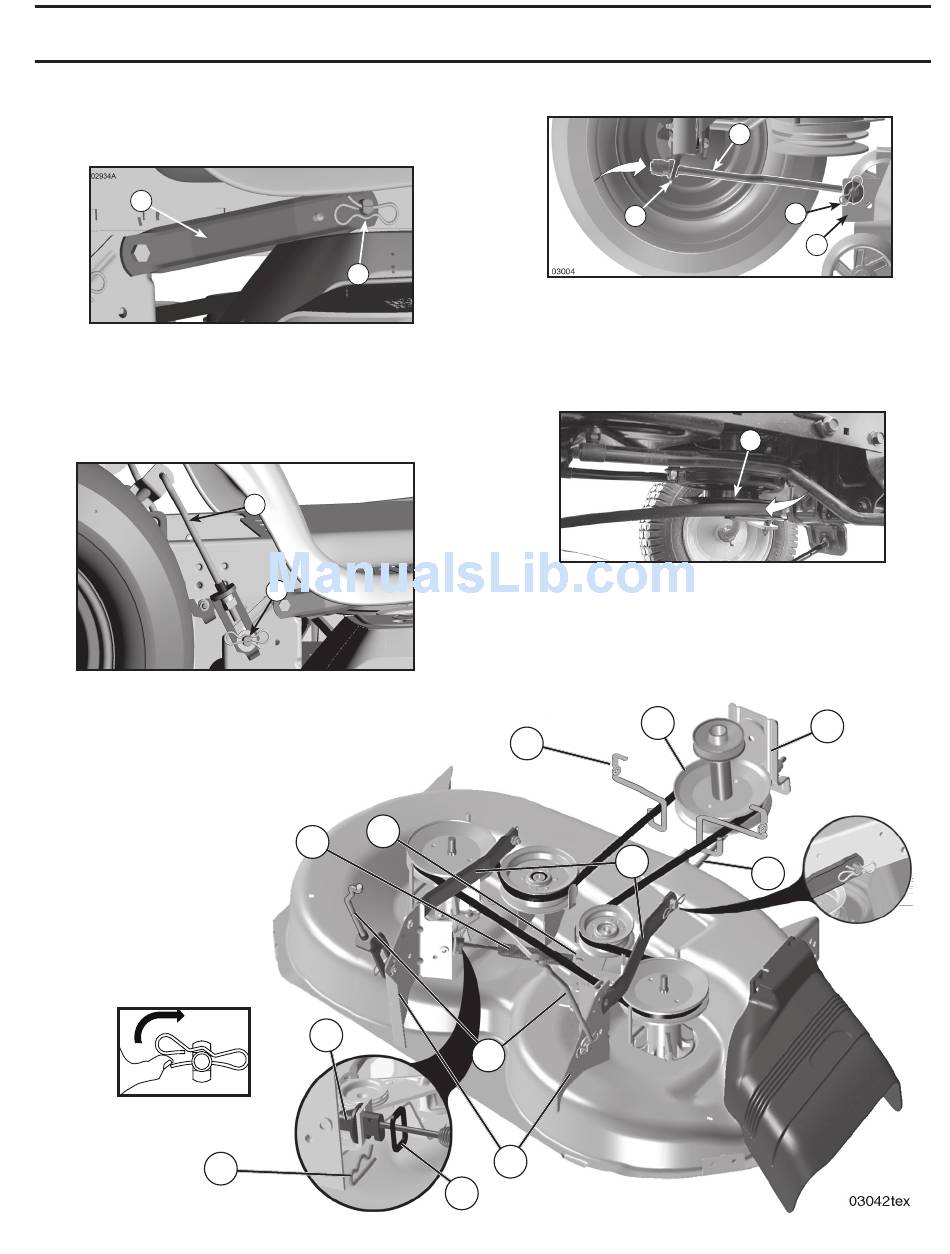 02934A

03004

ManualsLib.com

03042tex