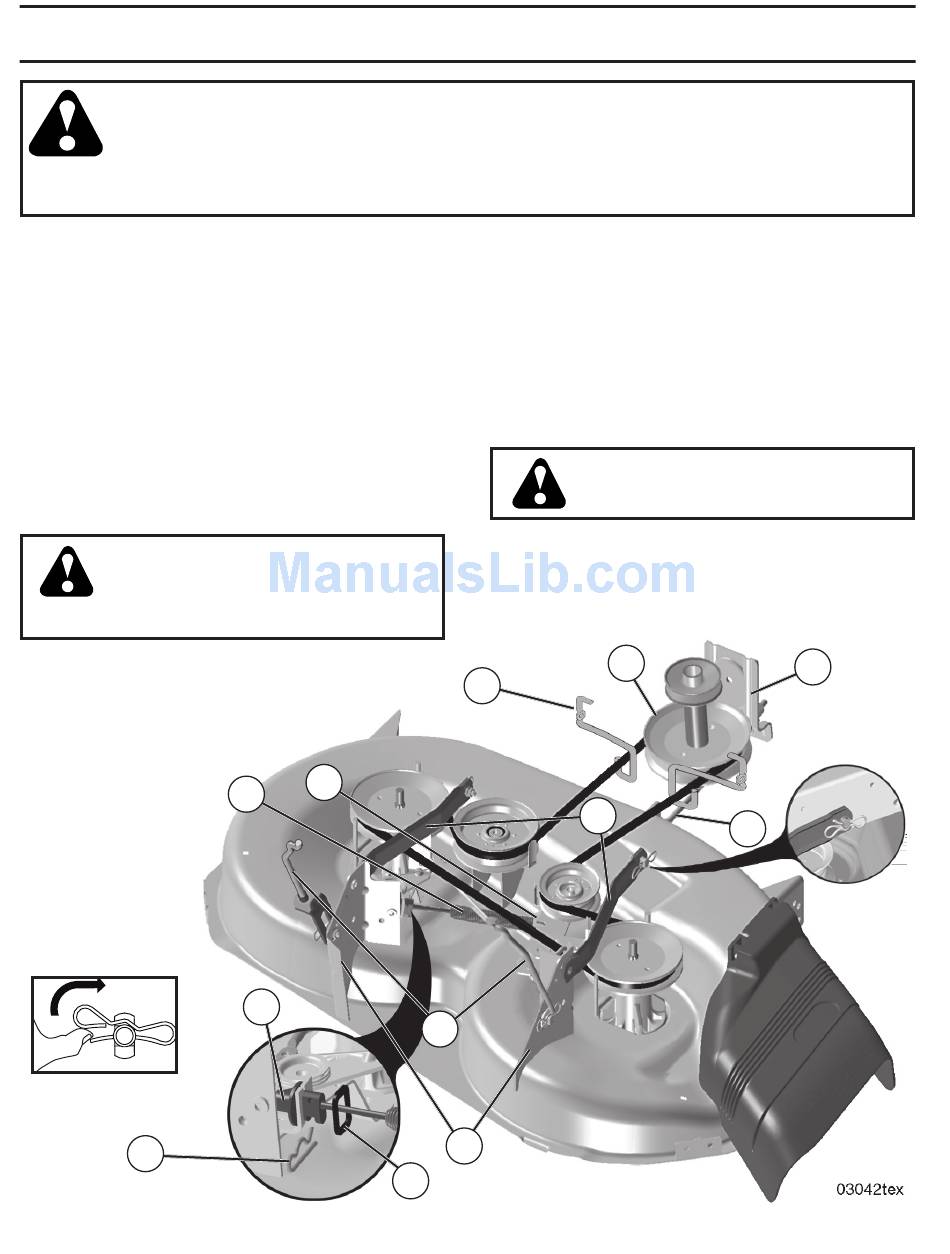 ManualsLib.com

03042tex