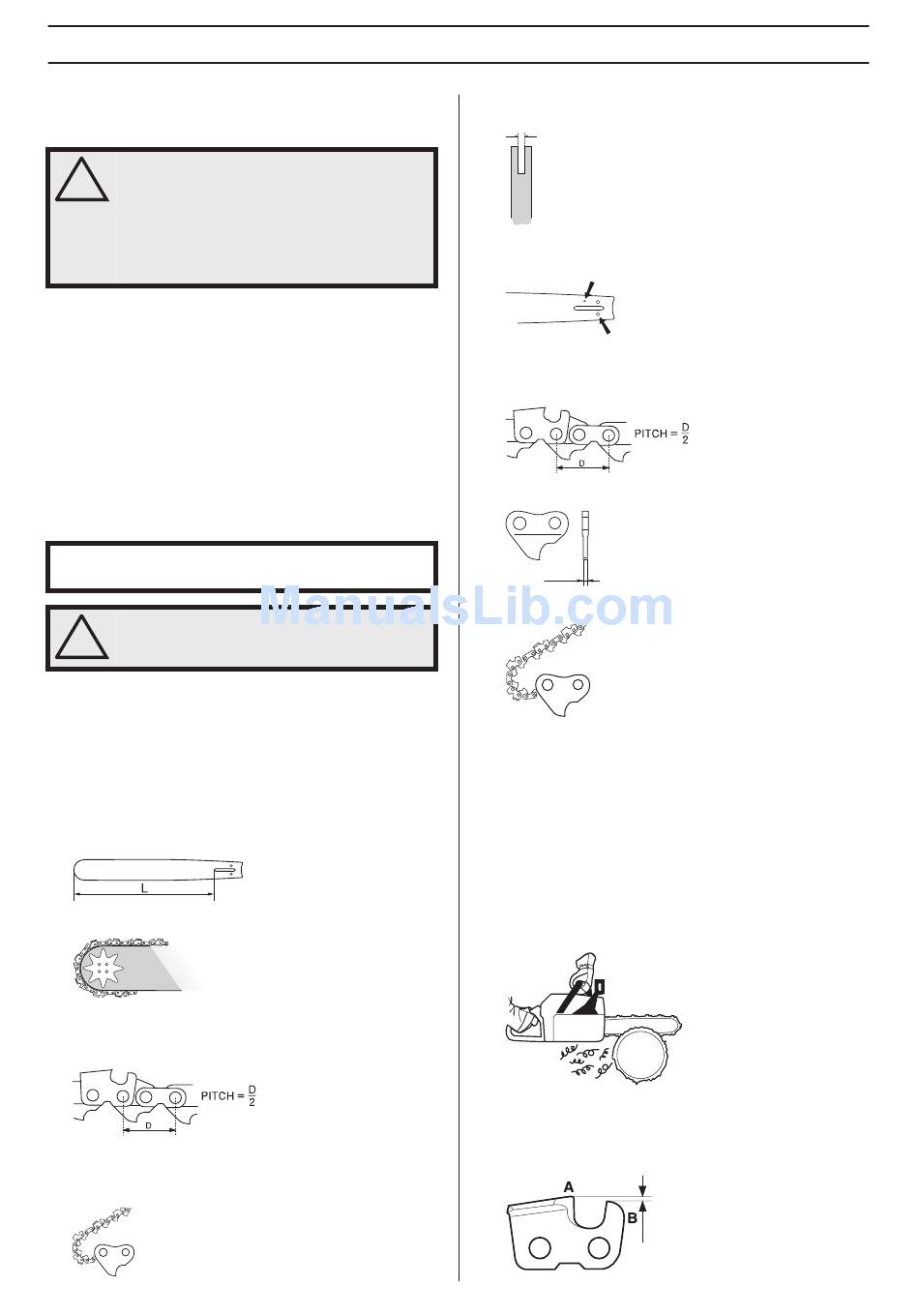 ManualsLib.com

L

PITCH = $\frac{D}{2}$

D

PITCH = $\frac{D}{2}$

D

A

B