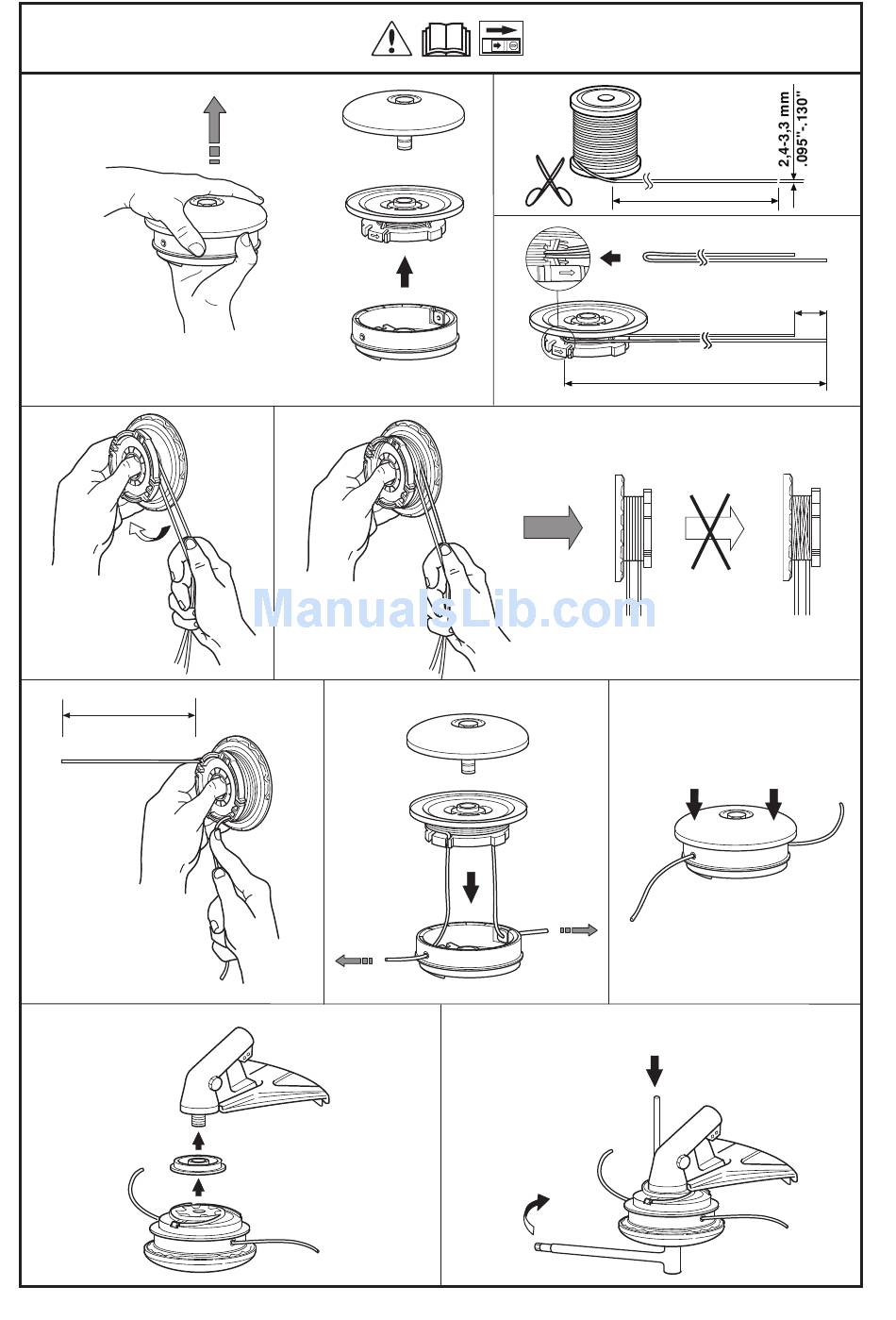 2,4-3,3 mm
.095"-.130"

ManualsLib.com