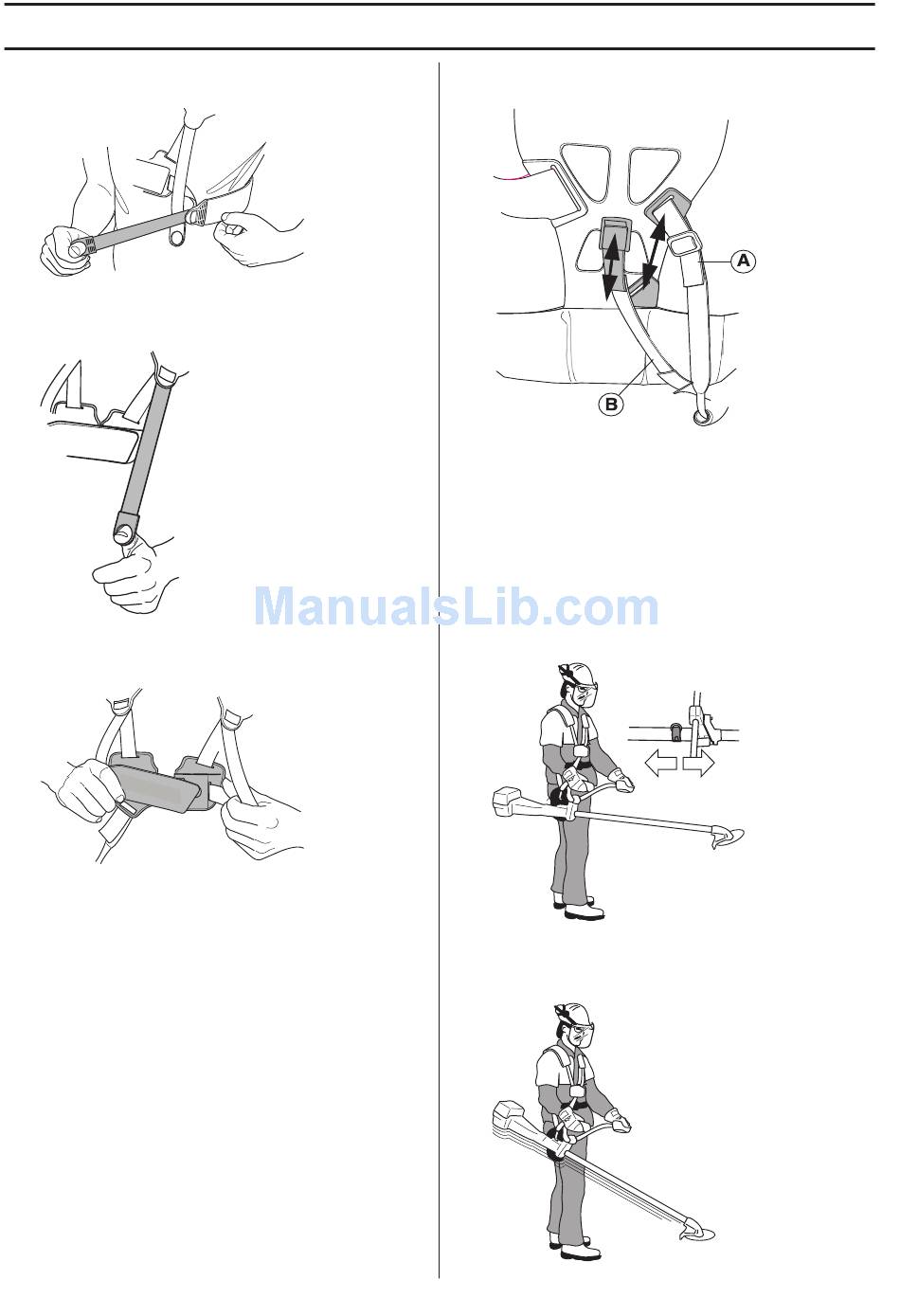 A

B

ManualsLib.com