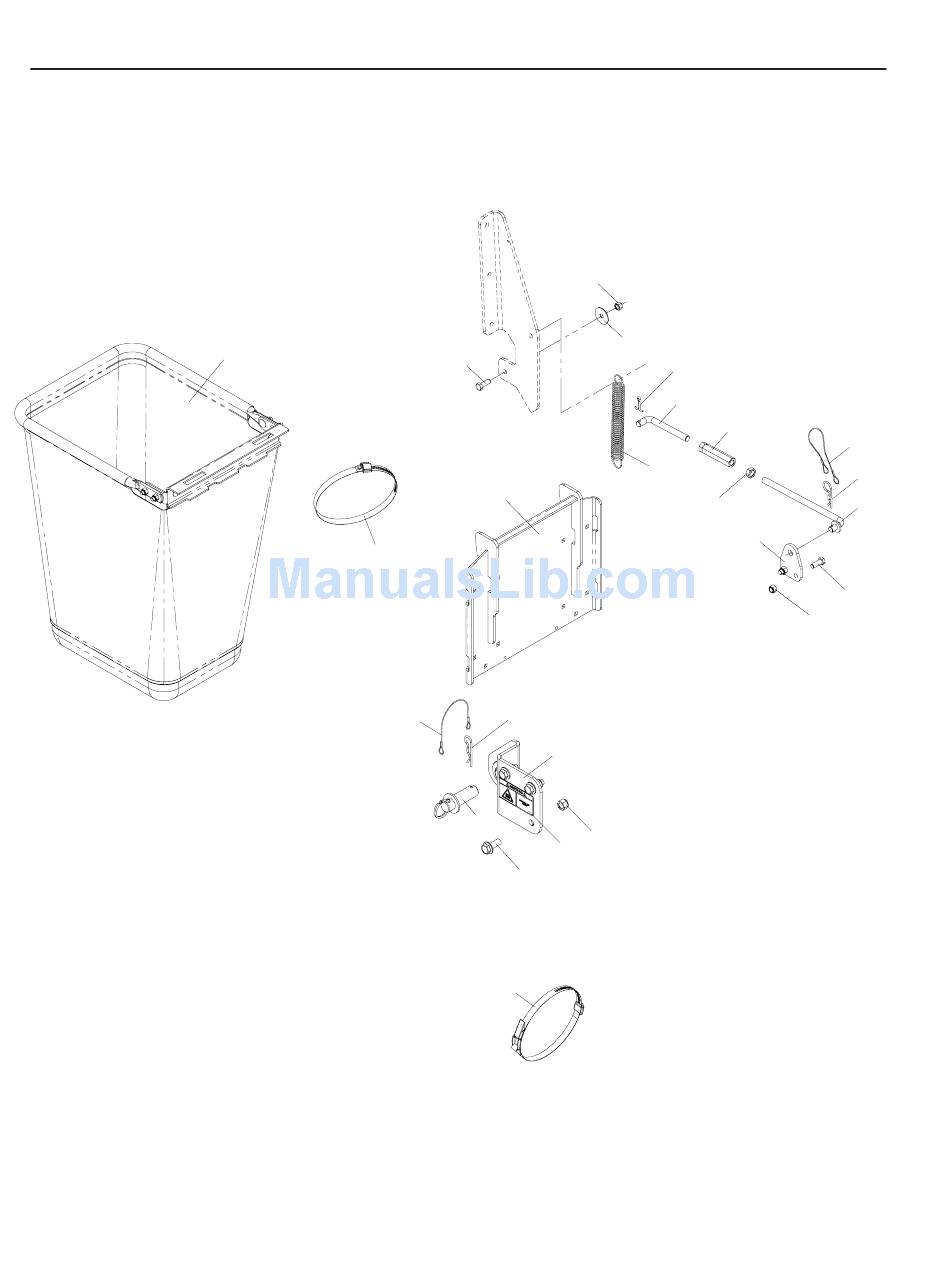 ManualsLib.com