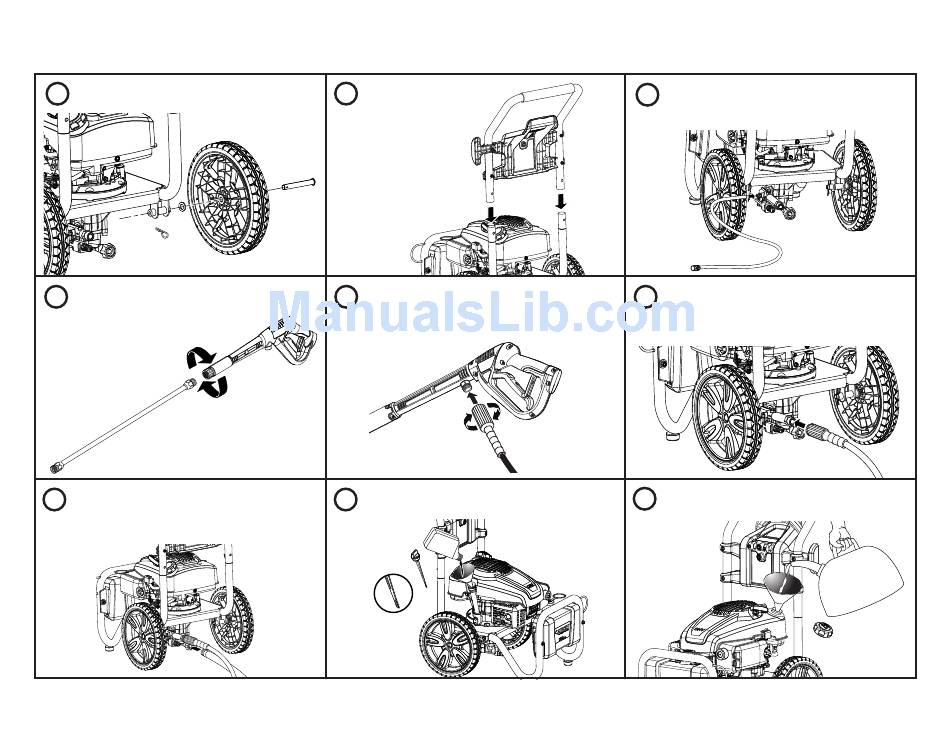 ManualsLib.com