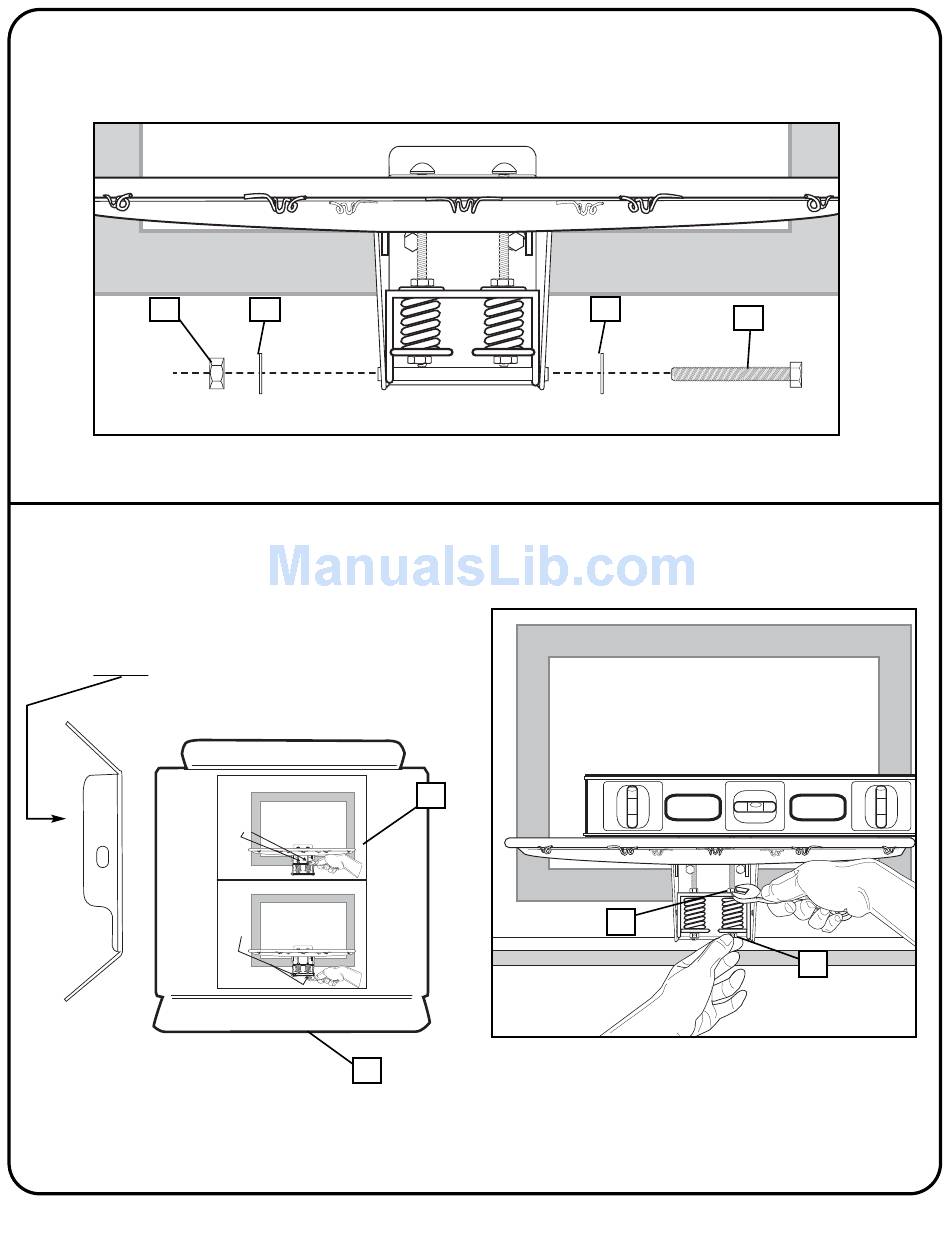 ManualsLib.com