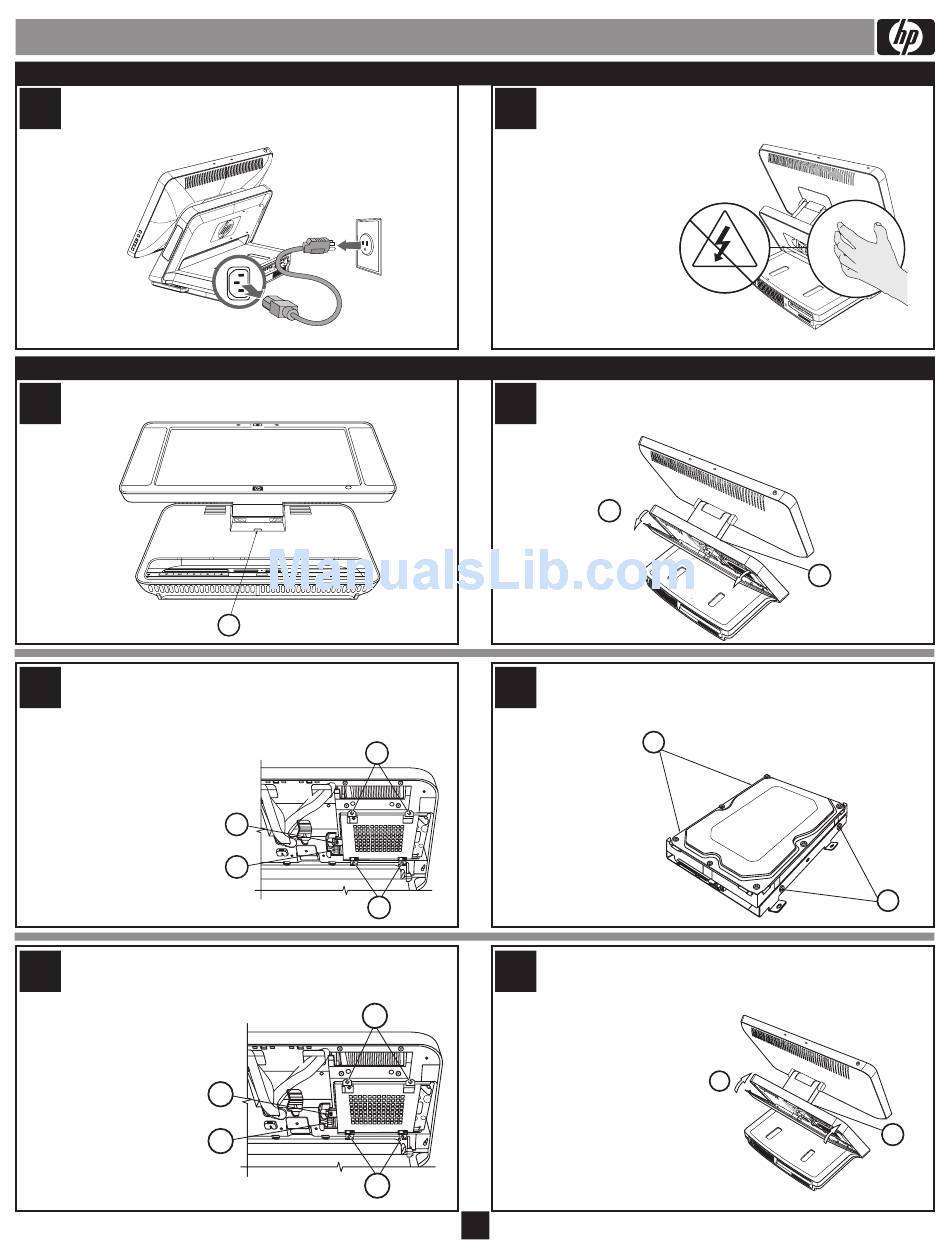 hp

ManualsLib.com