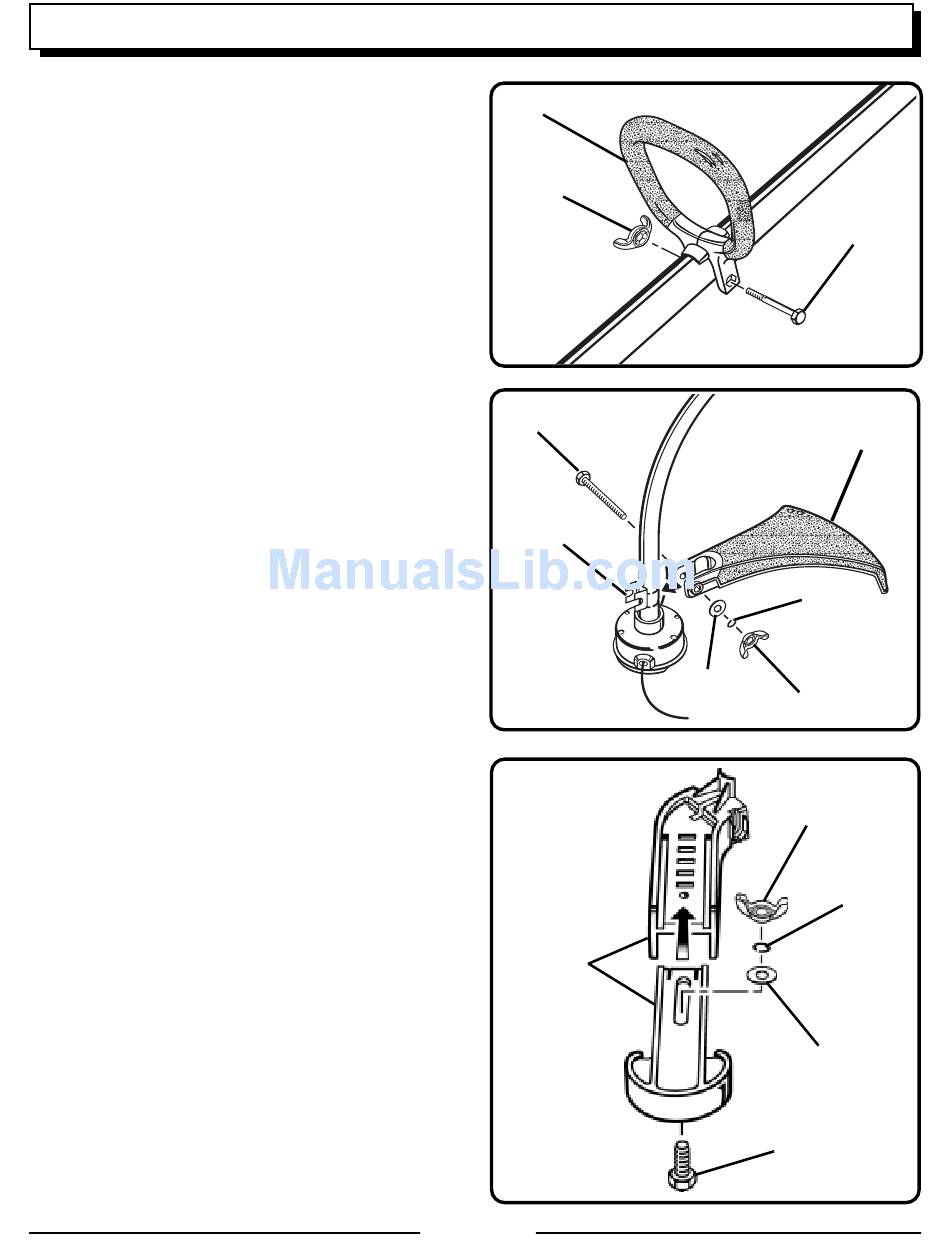 ManualsLib.com