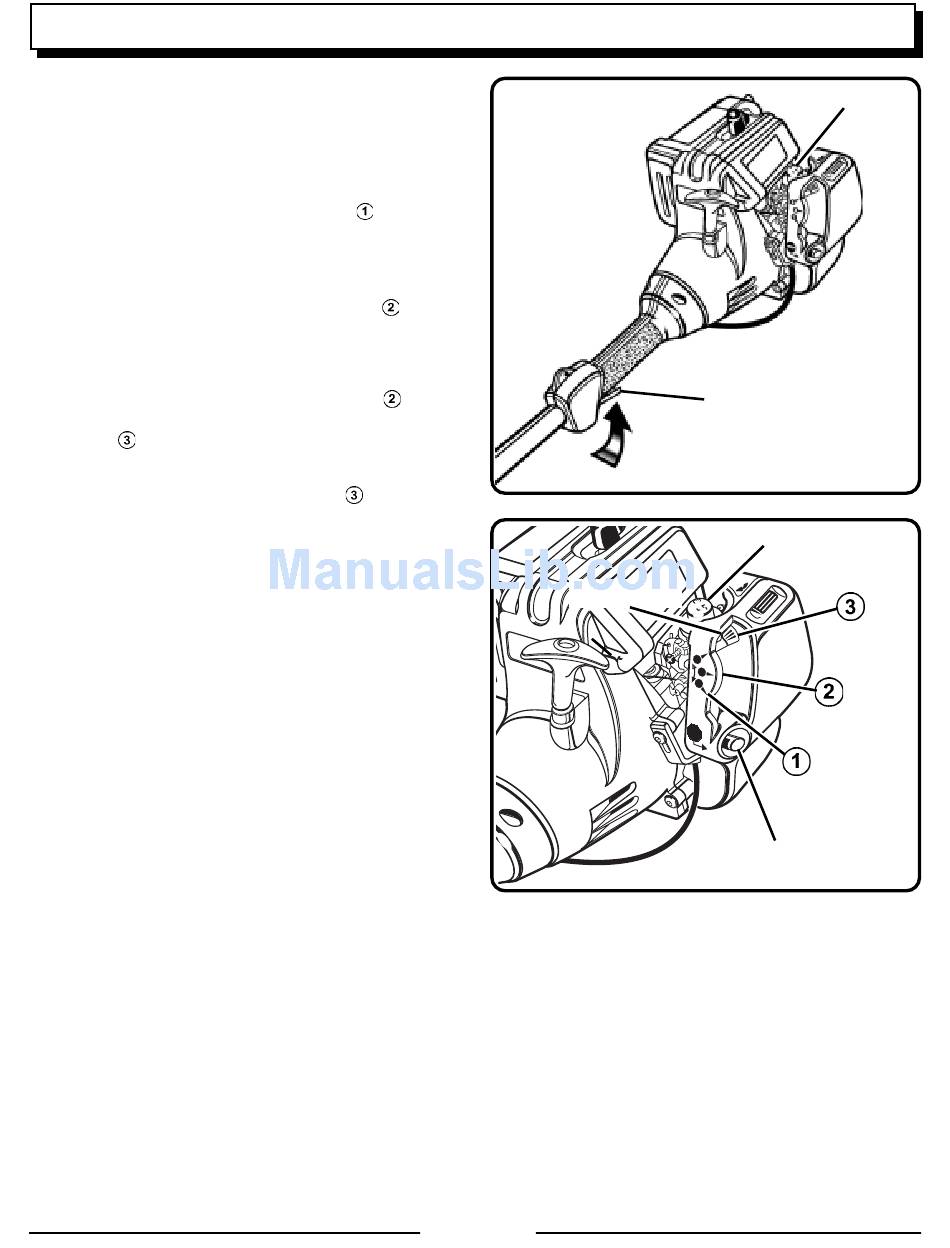 ①

②

②

③

③

ManualsLib.com

3

2

1