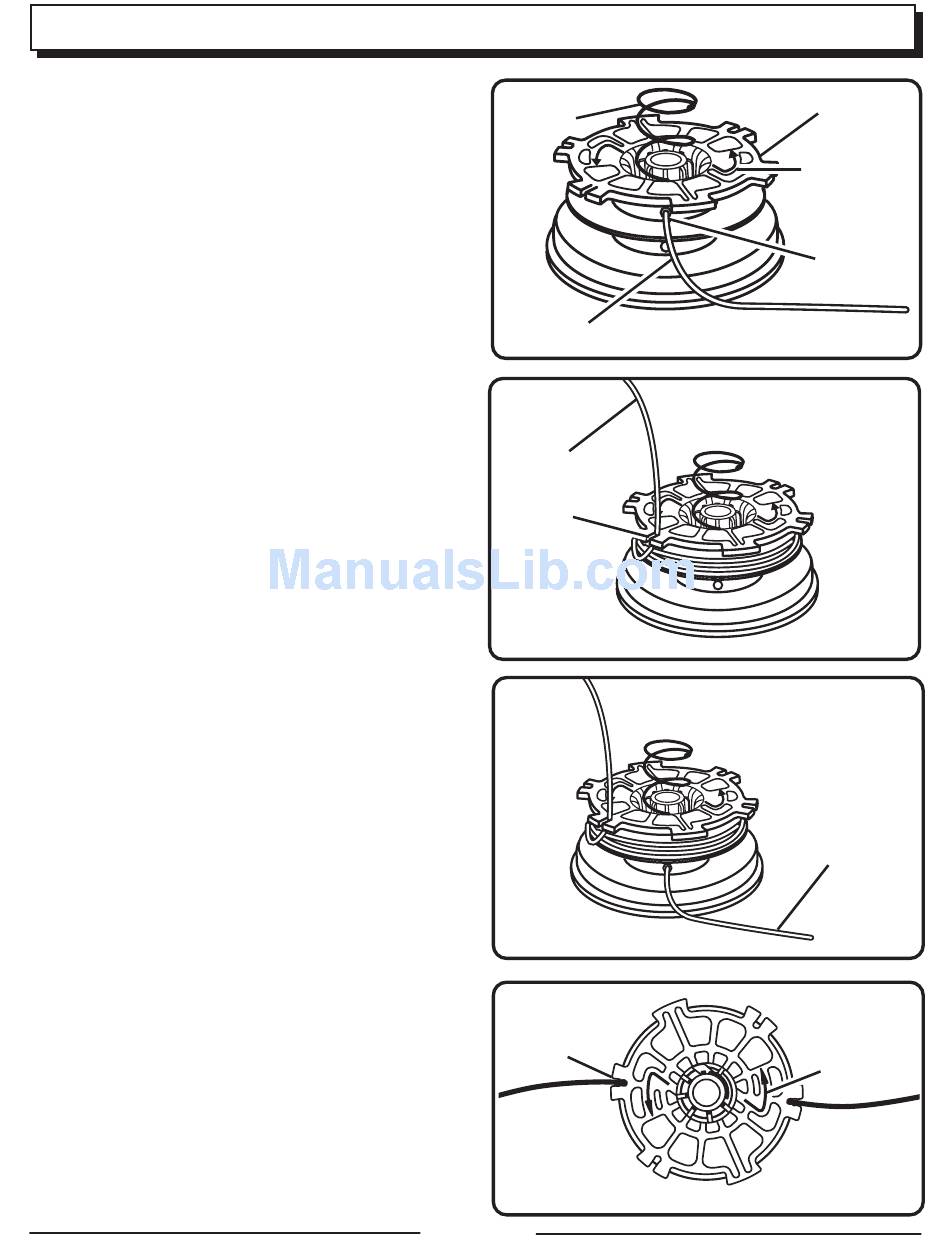 ManualsLib.com