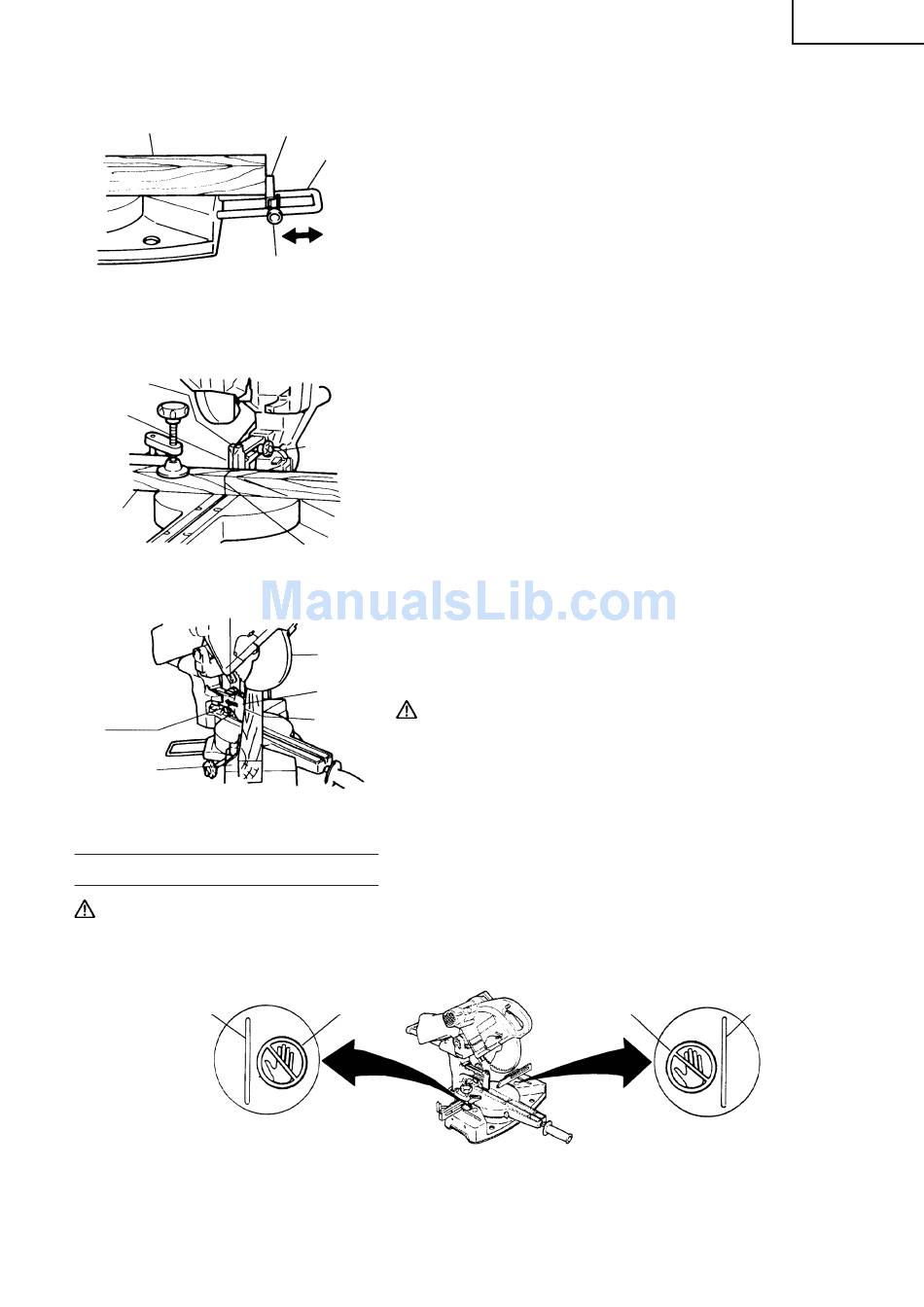 ManualsLib.com