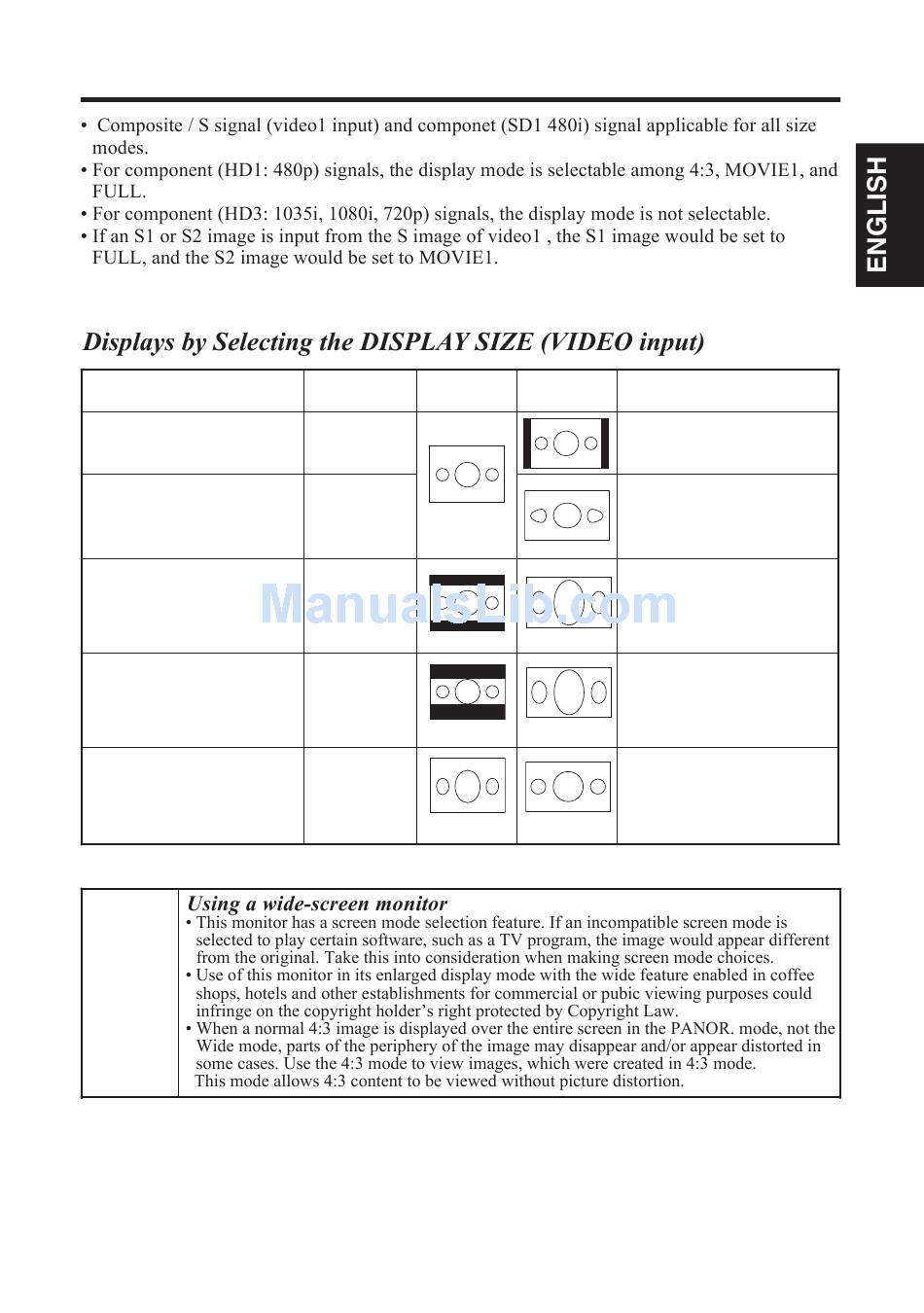 • Composite / S signal (video1 input) and componet (SD1 480i) signal applicable for all size modes.
• For component (HD1: 480p) signals, the display mode is selectable among 4:3, MOVIE1, and FULL.
• For component (HD3: 1035i, 1080i, 720p) signals, the display mode is not selectable.
• If an S1 or S2 image is input from the S image of video1 , the S1 image would be set to FULL, and the S2 image would be set to MOVIE1.

ENGLISH

Displays by Selecting the DISPLAY SIZE (VIDEO input)

ManualsLib.com

Using a wide-screen monitor
• This monitor has a screen mode selection feature. If an incompatible screen mode is selected to play certain software, such as a TV program, the image would appear different from the original. Take this into consideration when making screen mode choices.
• Use of this monitor in its enlarged display mode with the wide feature enabled in coffee shops, hotels and other establishments for commercial or pubic viewing purposes could infringe on the copyright holder's right protected by Copyright Law.
• When a normal 4:3 image is displayed over the entire screen in the PANOR. mode, not the Wide mode, parts of the periphery of the image may disappear and/or appear distorted in some cases. Use the 4:3 mode to view images, which were created in 4:3 mode.
This mode allows 4:3 content to be viewed without picture distortion.