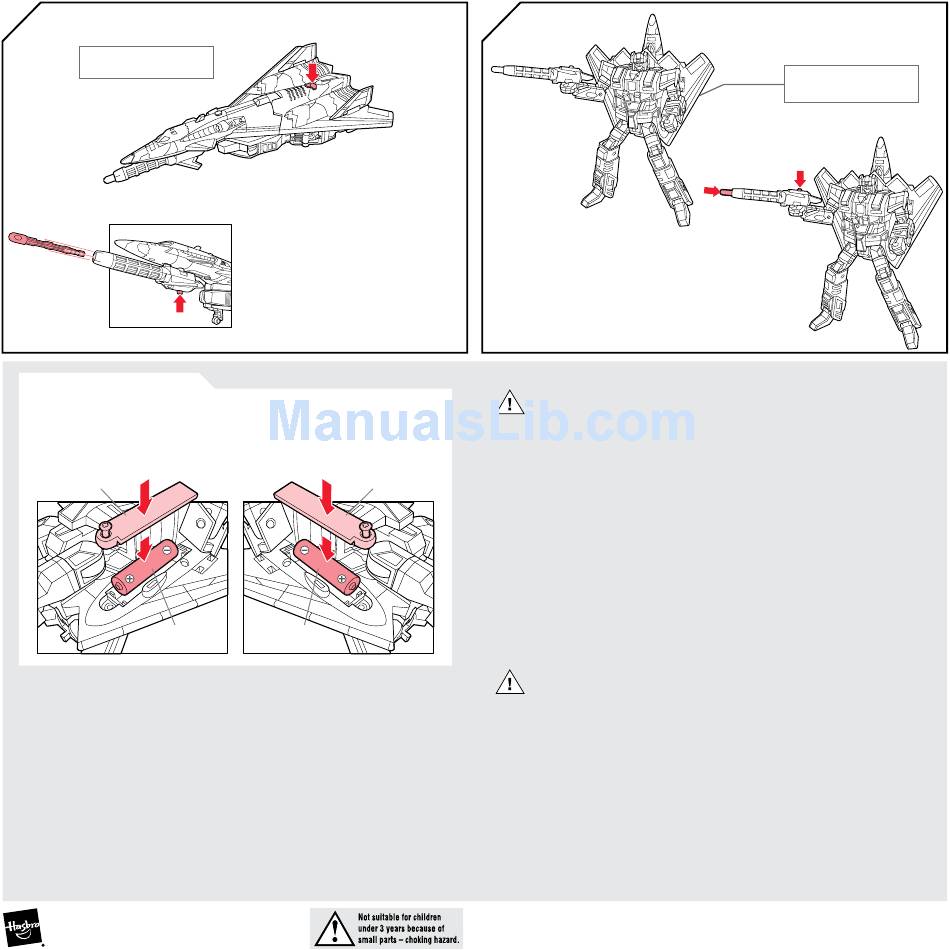 ManualsLib.com

Hasbro

Not suitable for children under 3 years because of small parts – choking hazard.