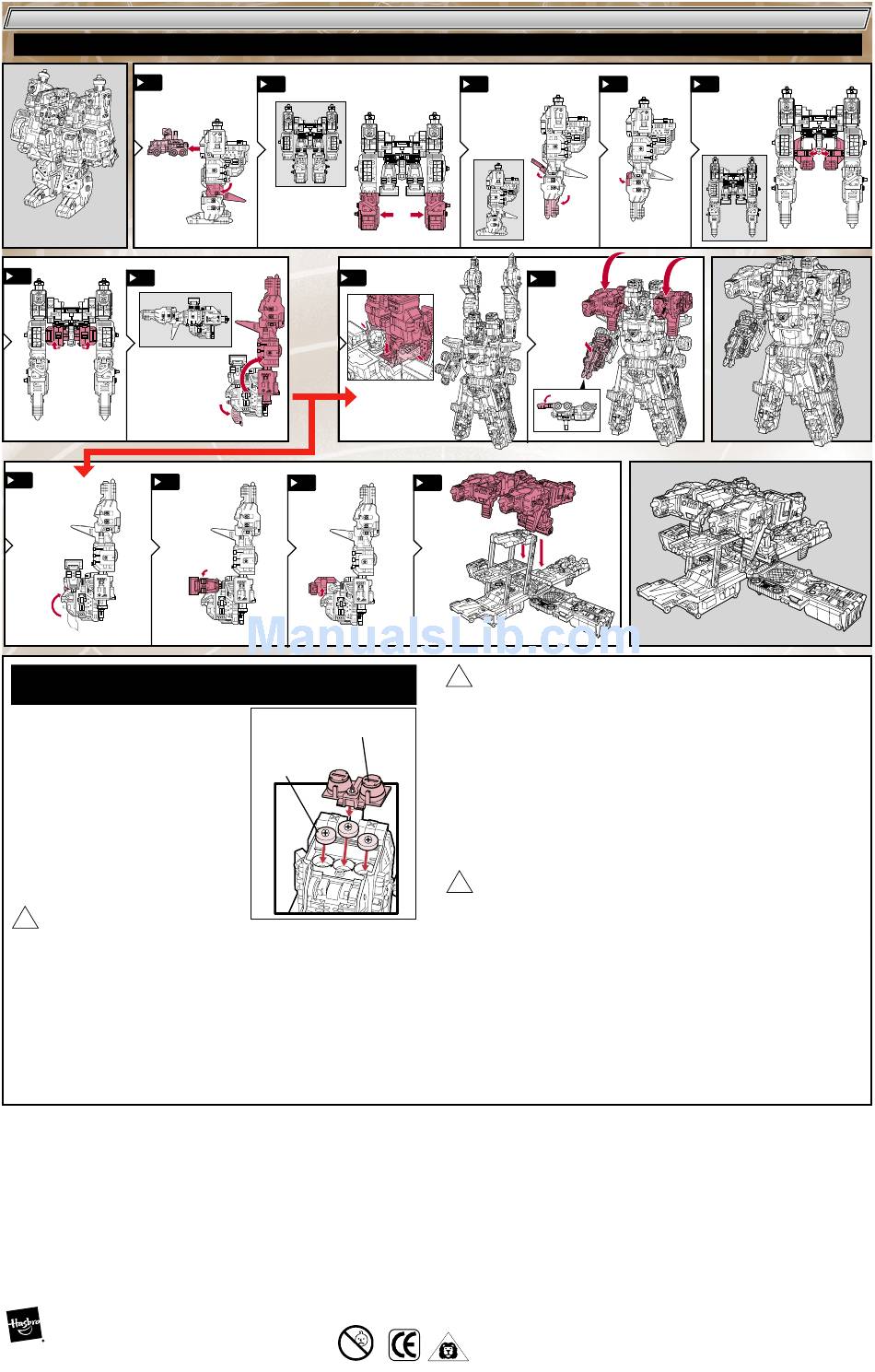 ManualsLib.com

Hasbro

CE