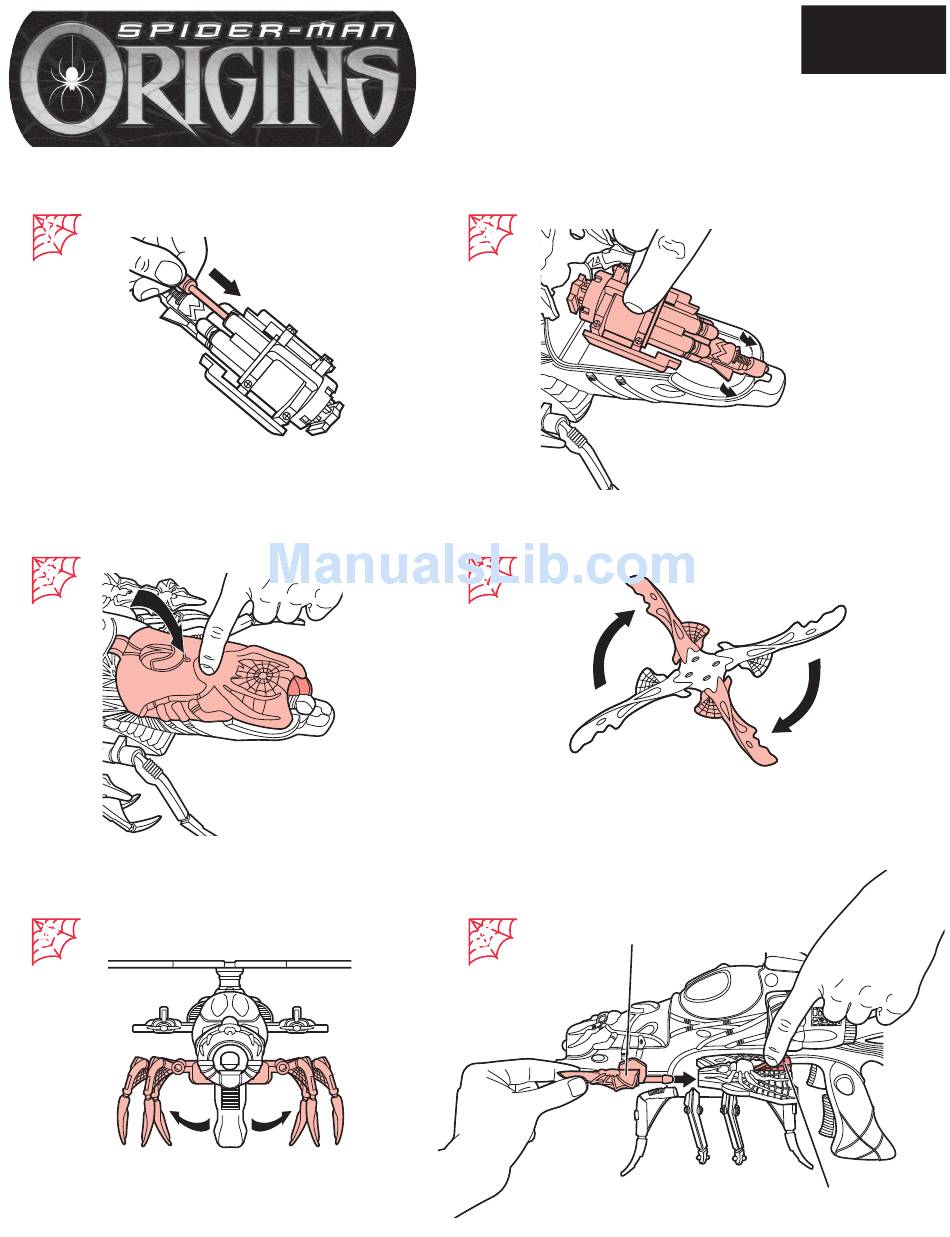 SPIDER-MAN
ORIGINS

ManualsLib.com