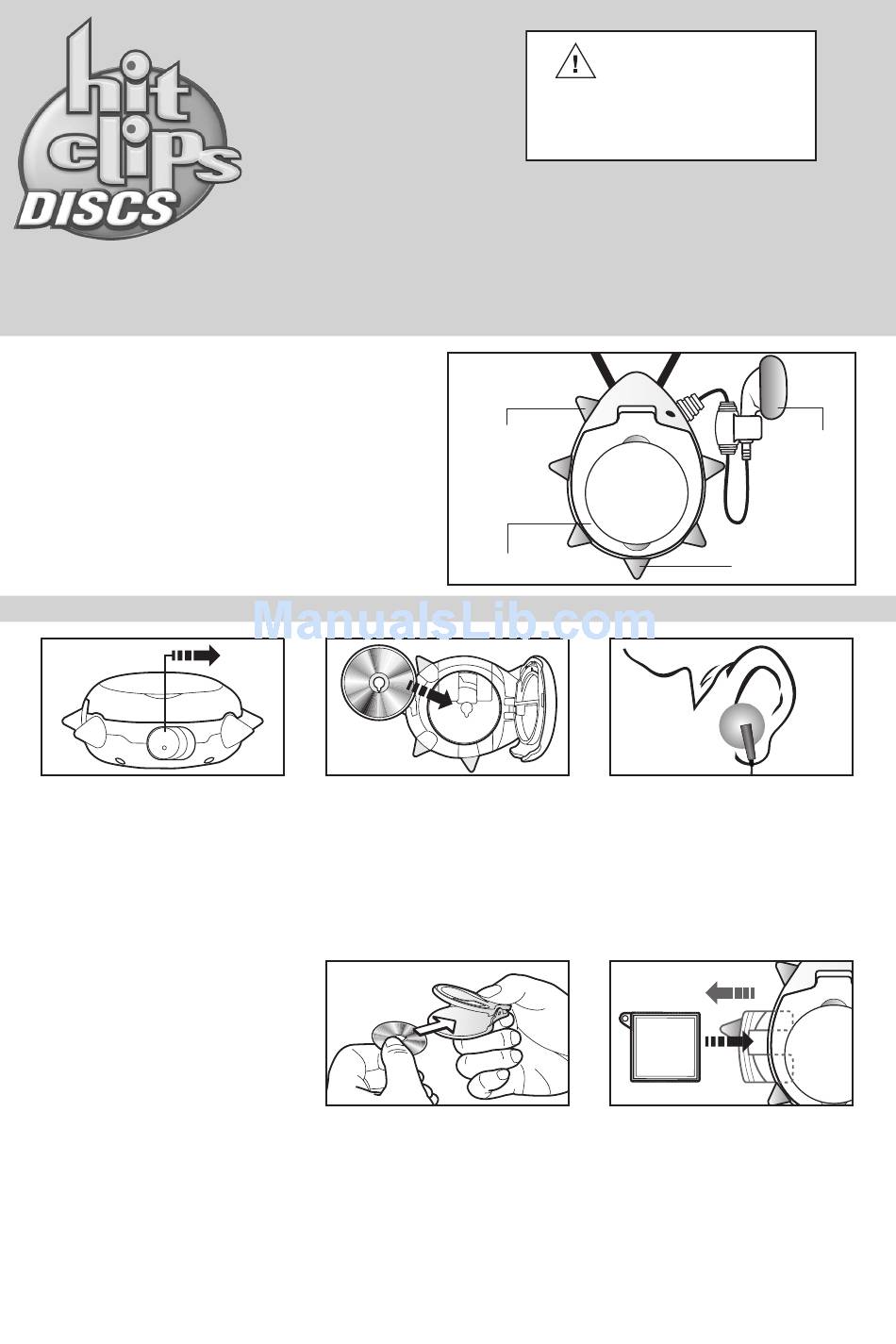 hit clips DISCS

!

ManualsLib.com