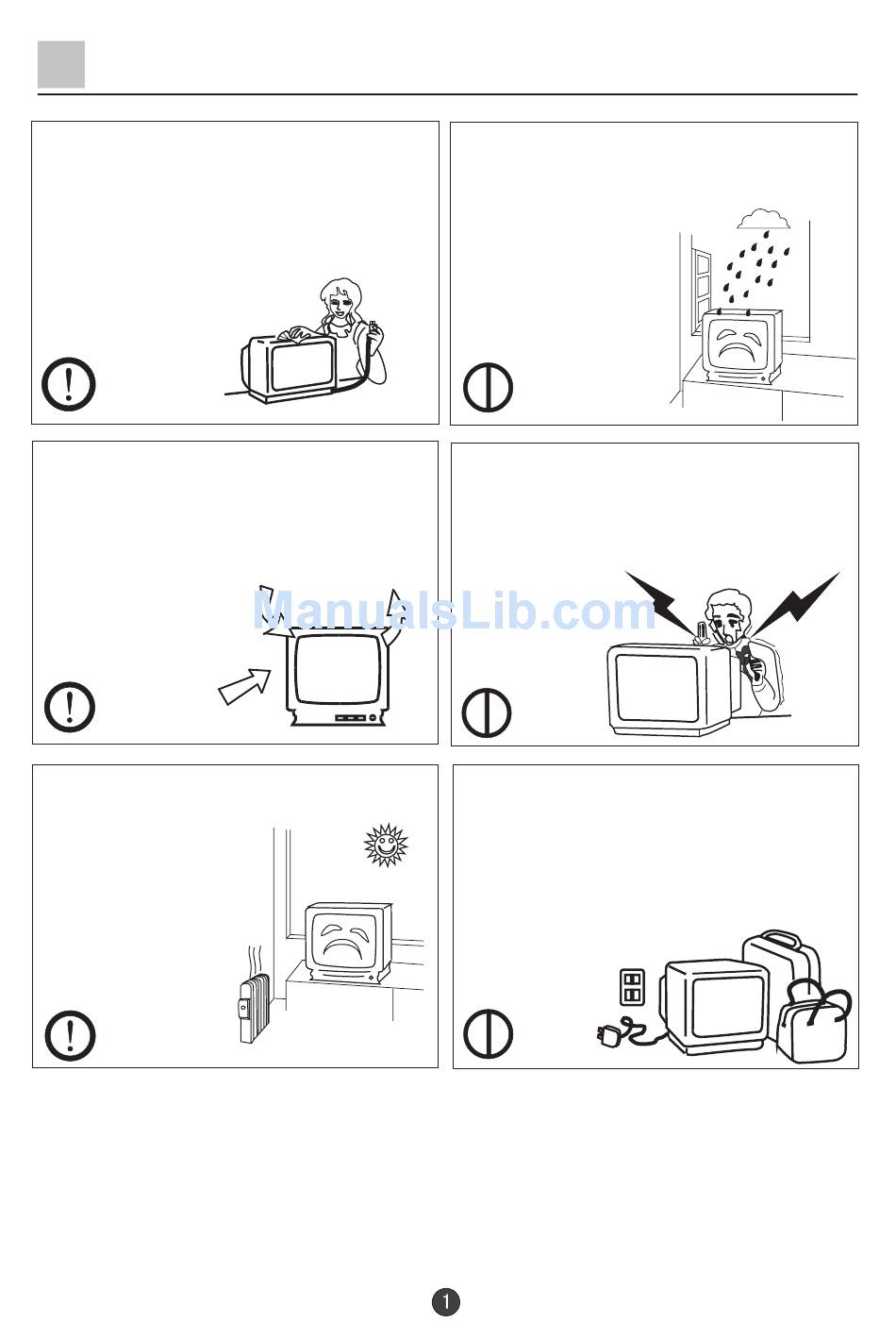 ManualsLib.com

1