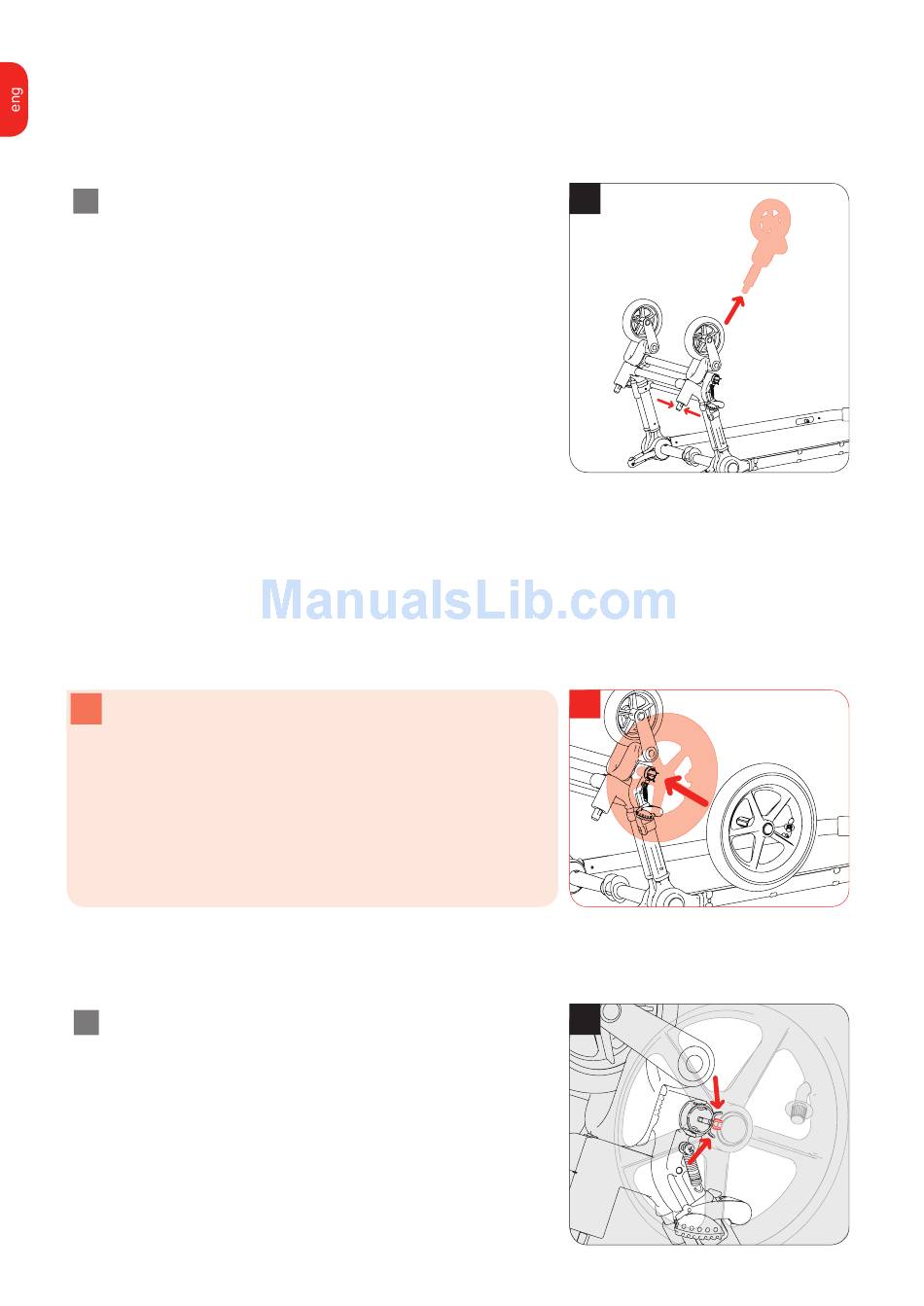 eng

ManualsLib.com