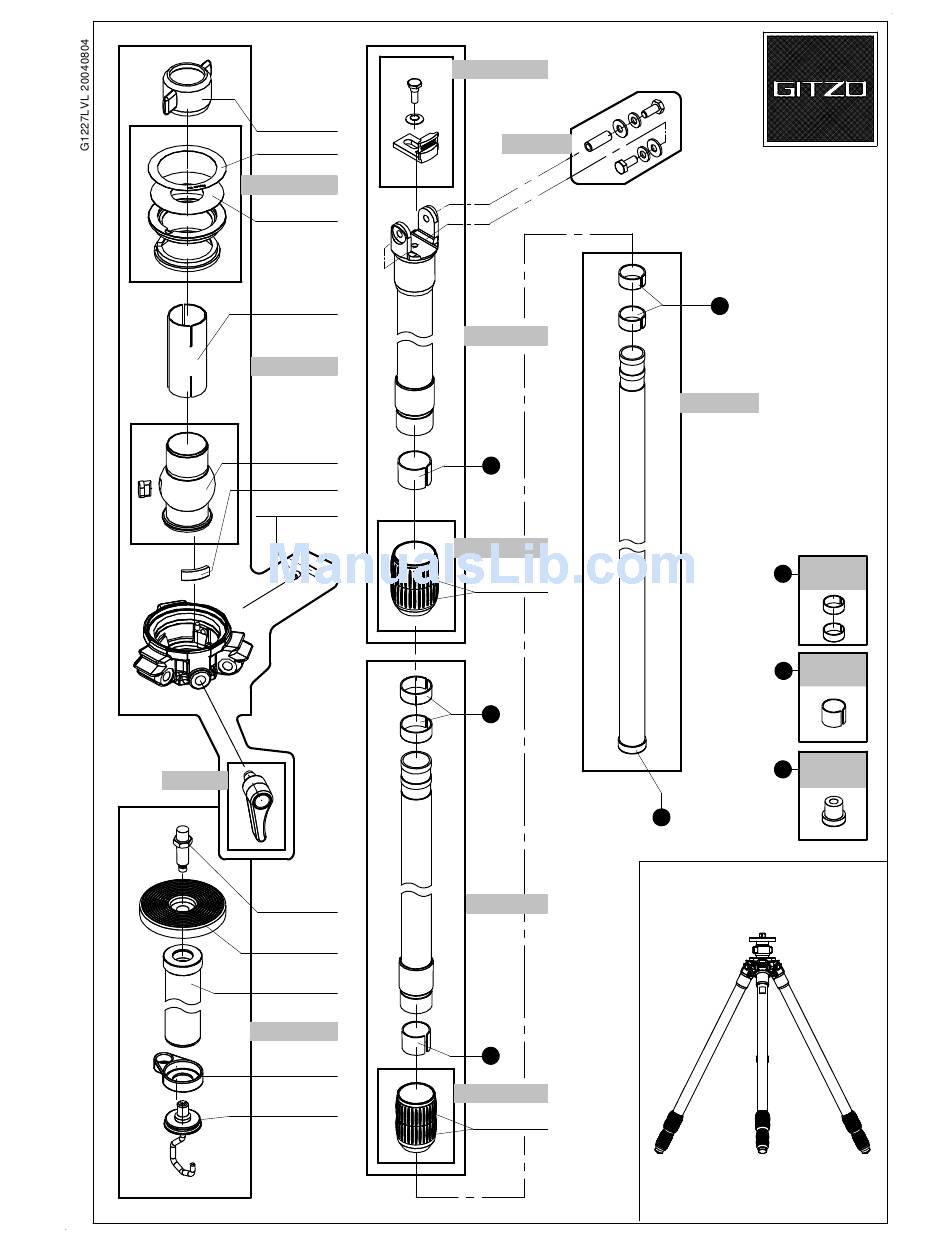 G1227LVL 20040804

GITZO

ManualsLib.com