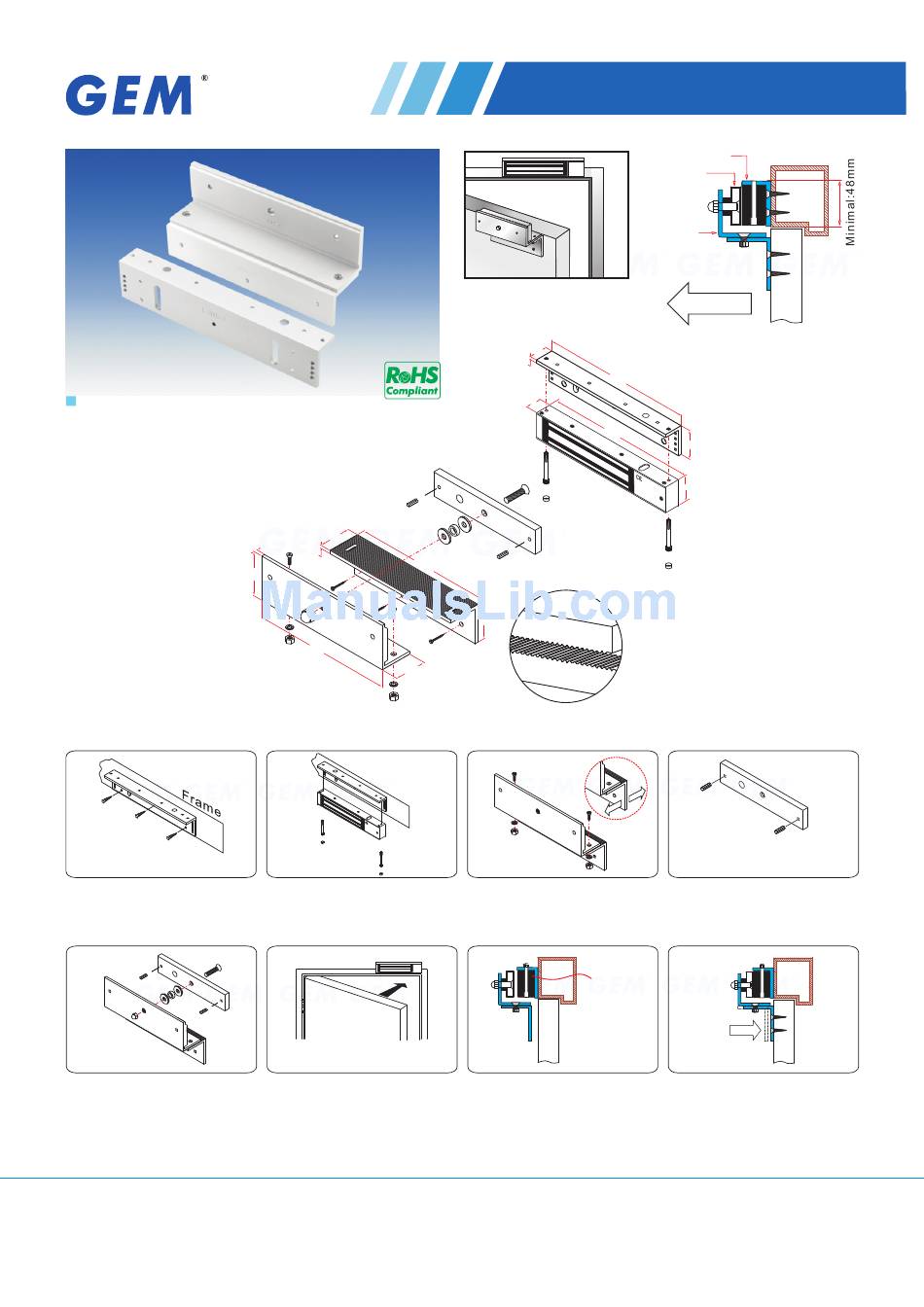 GEM®

RoHS Compliant

Minimal:48mm

GEM GEM GEM

ManualsLib.com

Frame