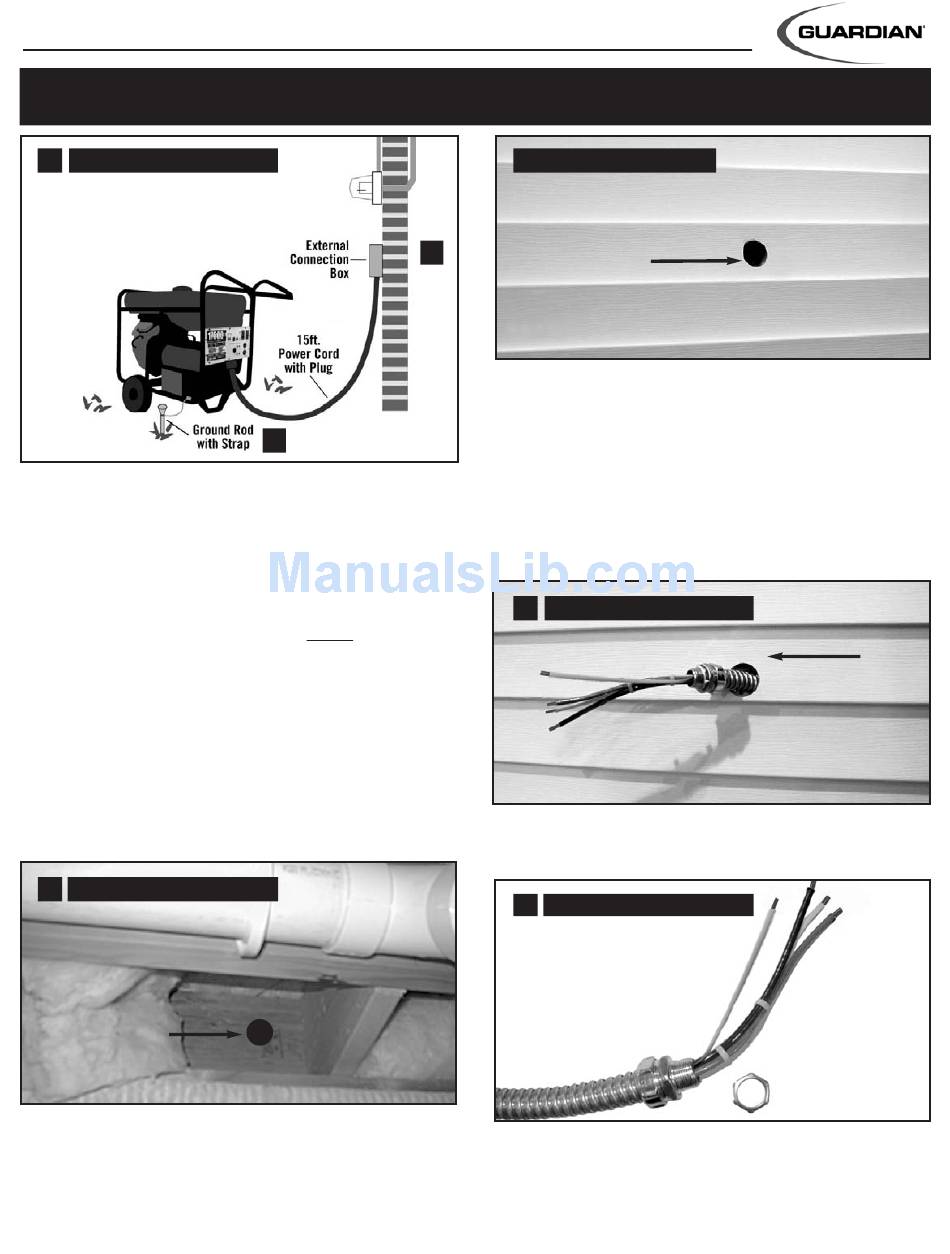 GUARDIAN

External Connection Box

15ft. Power Cord with Plug

Ground Rod with Strap

ManualsLib.com