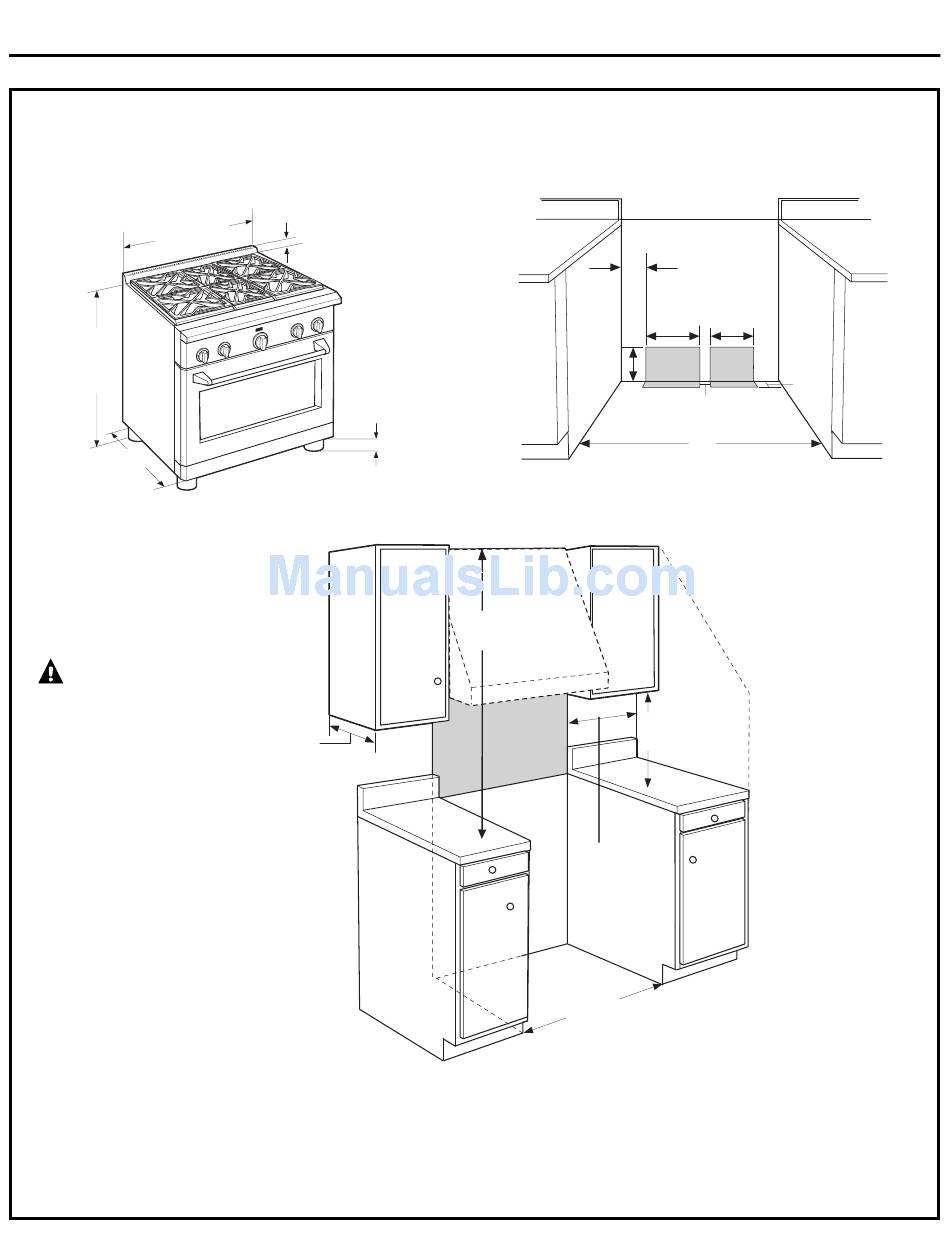 ManualsLib.com