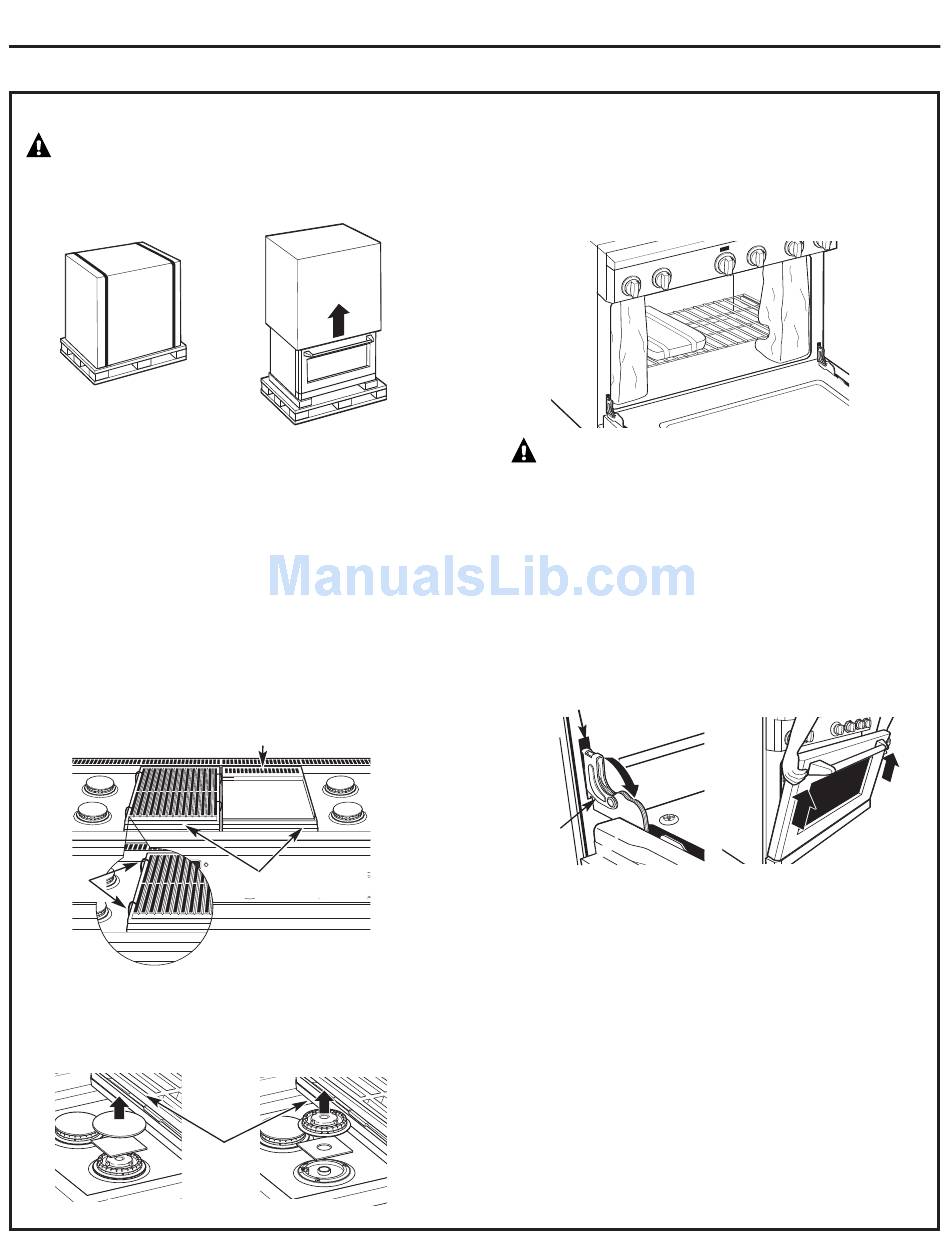 ManualsLib.com