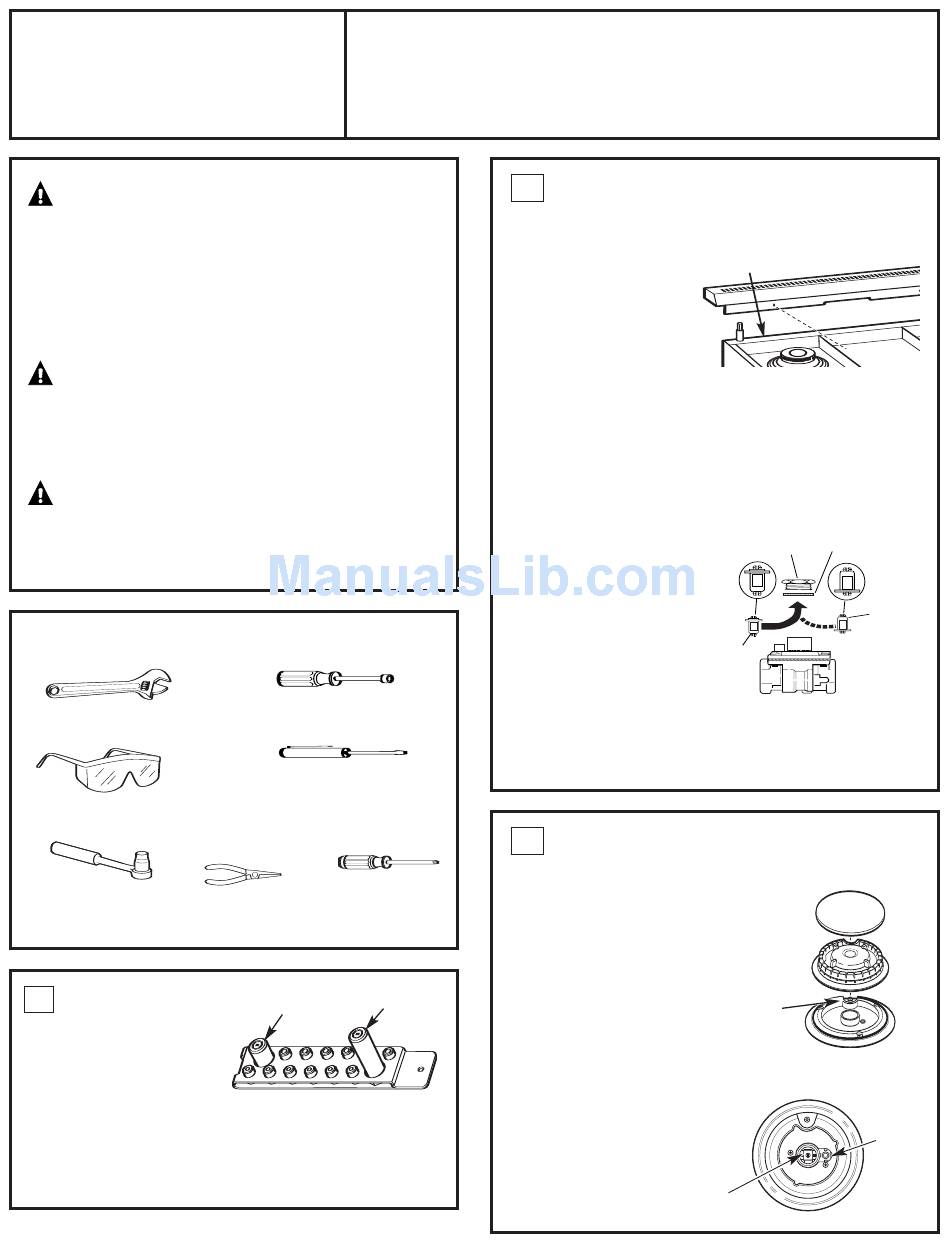 ManualsLib.com