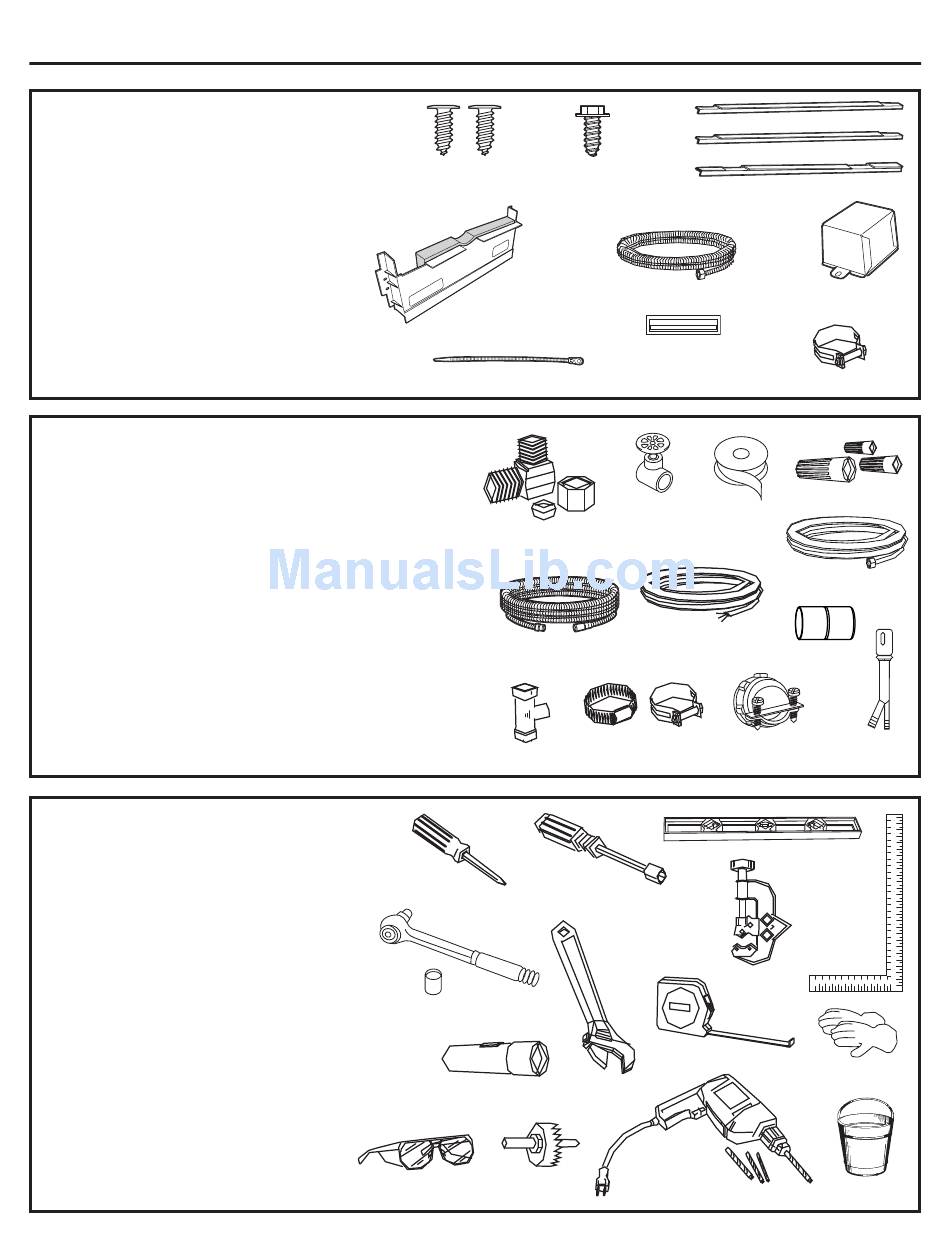 ManualsLib.com