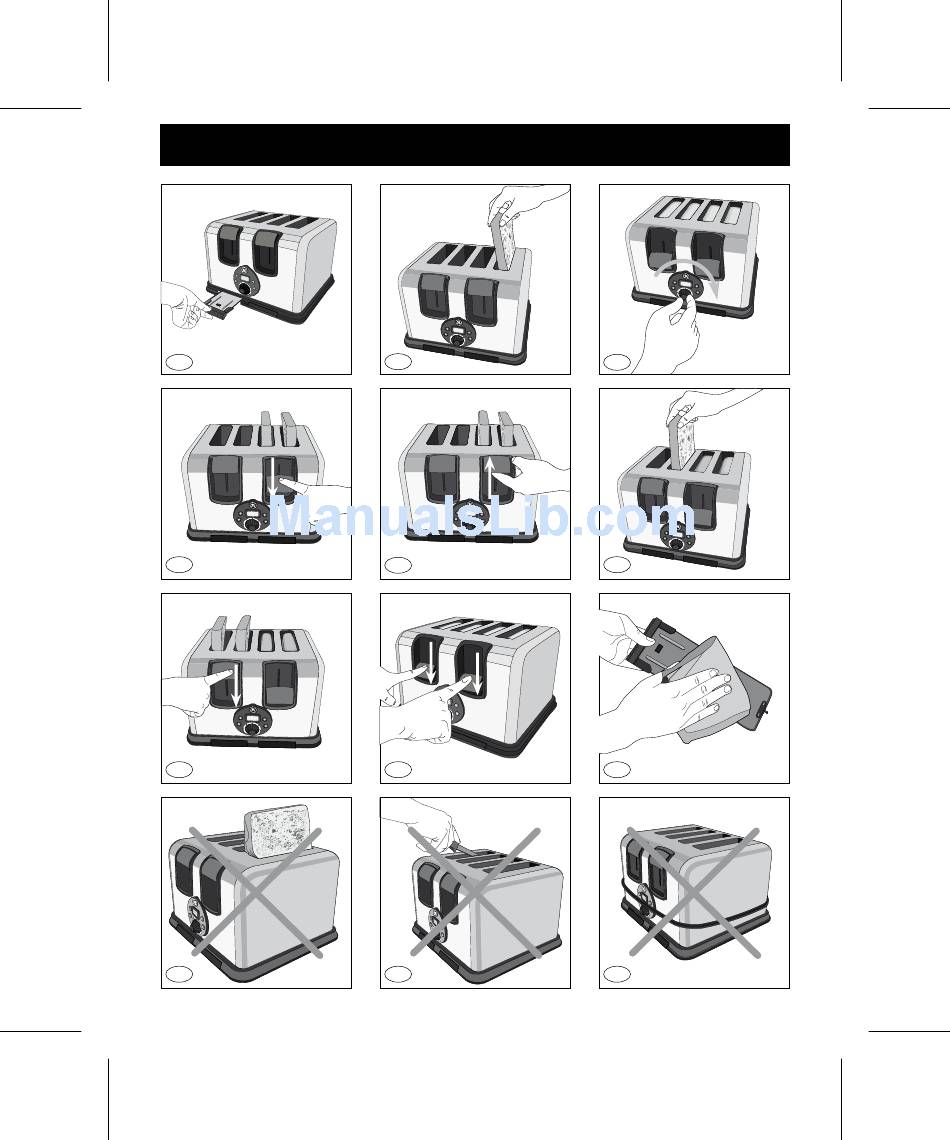 ManualsLib.com