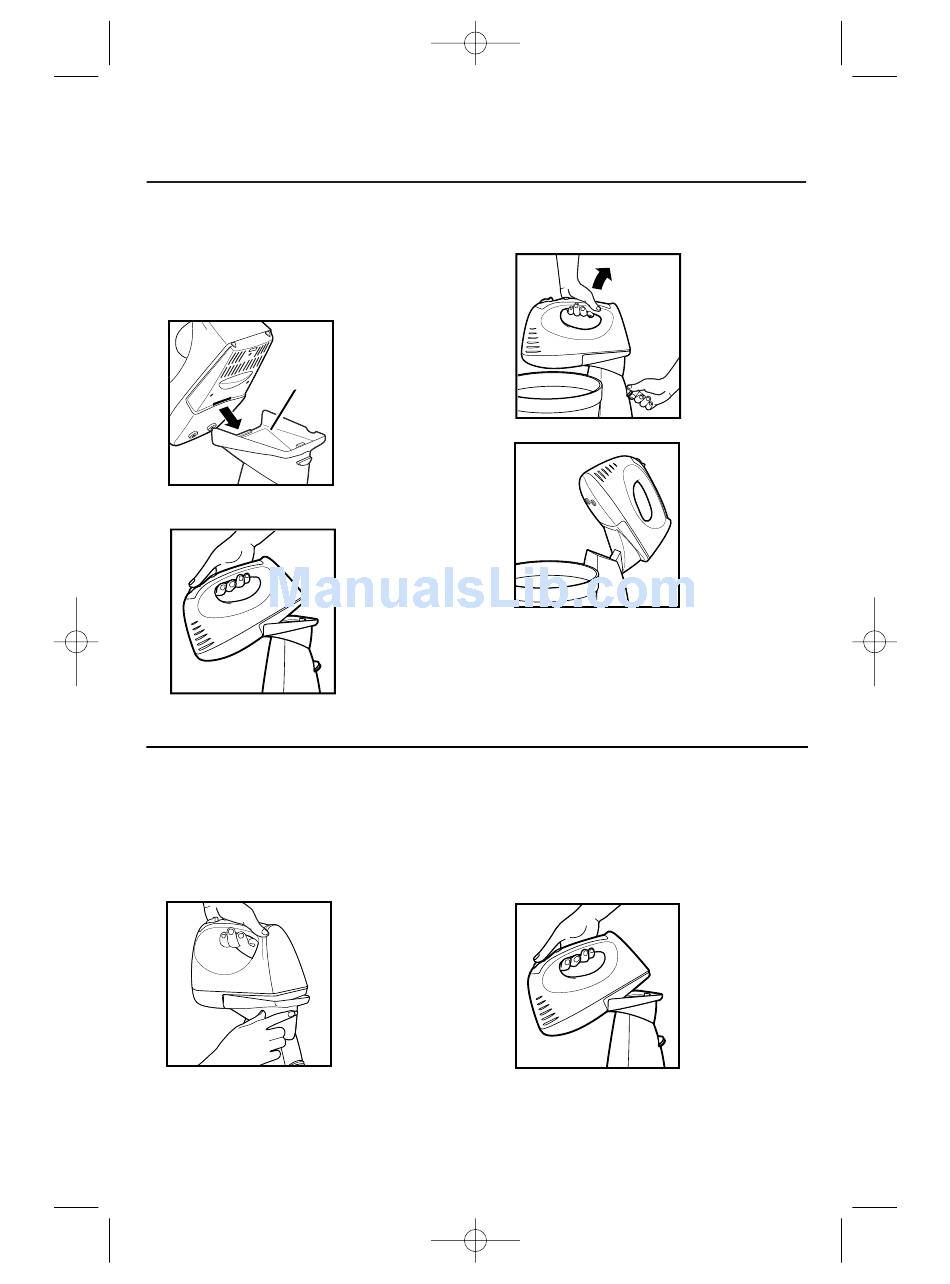 ManualsLib.com