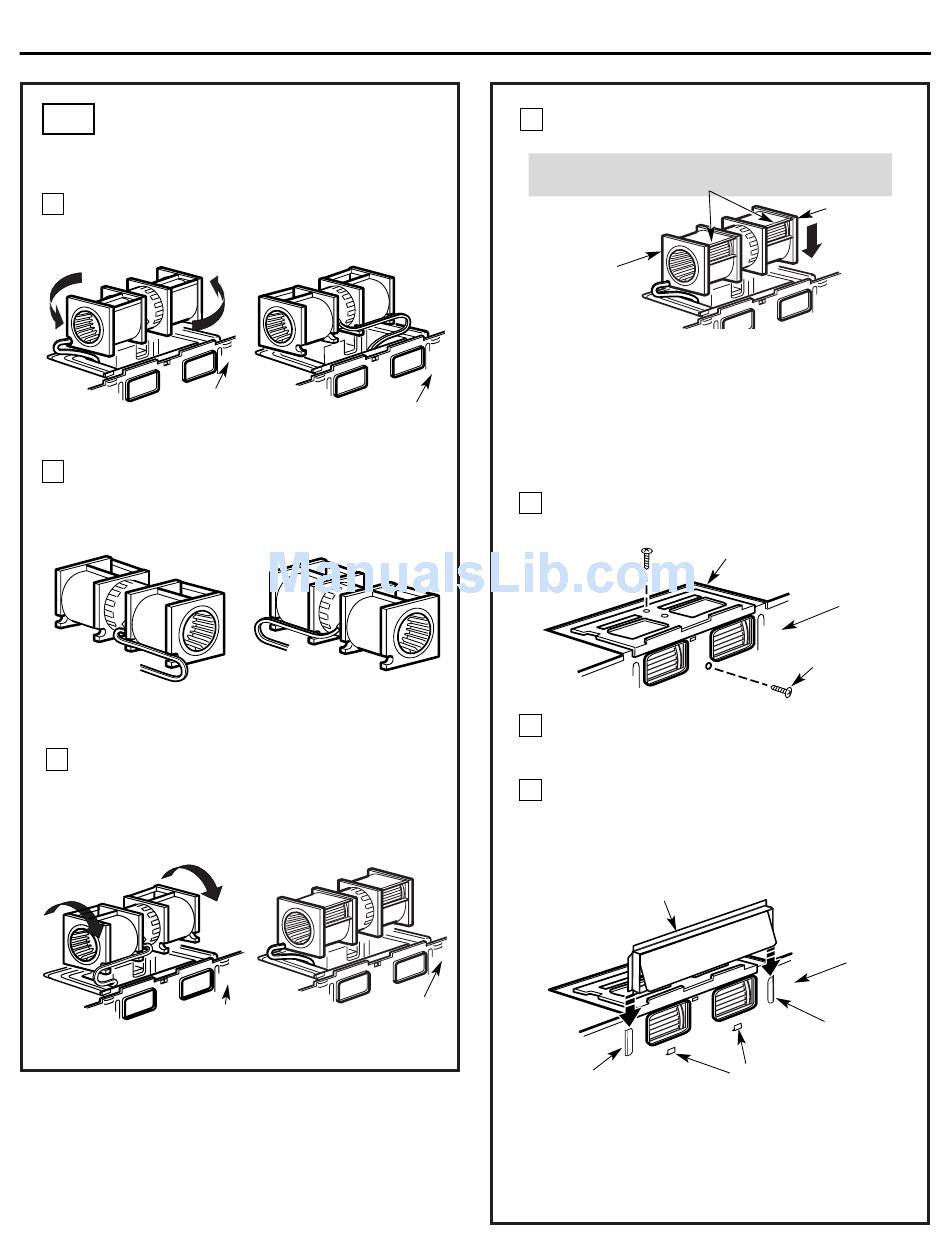 ManualsLib.com