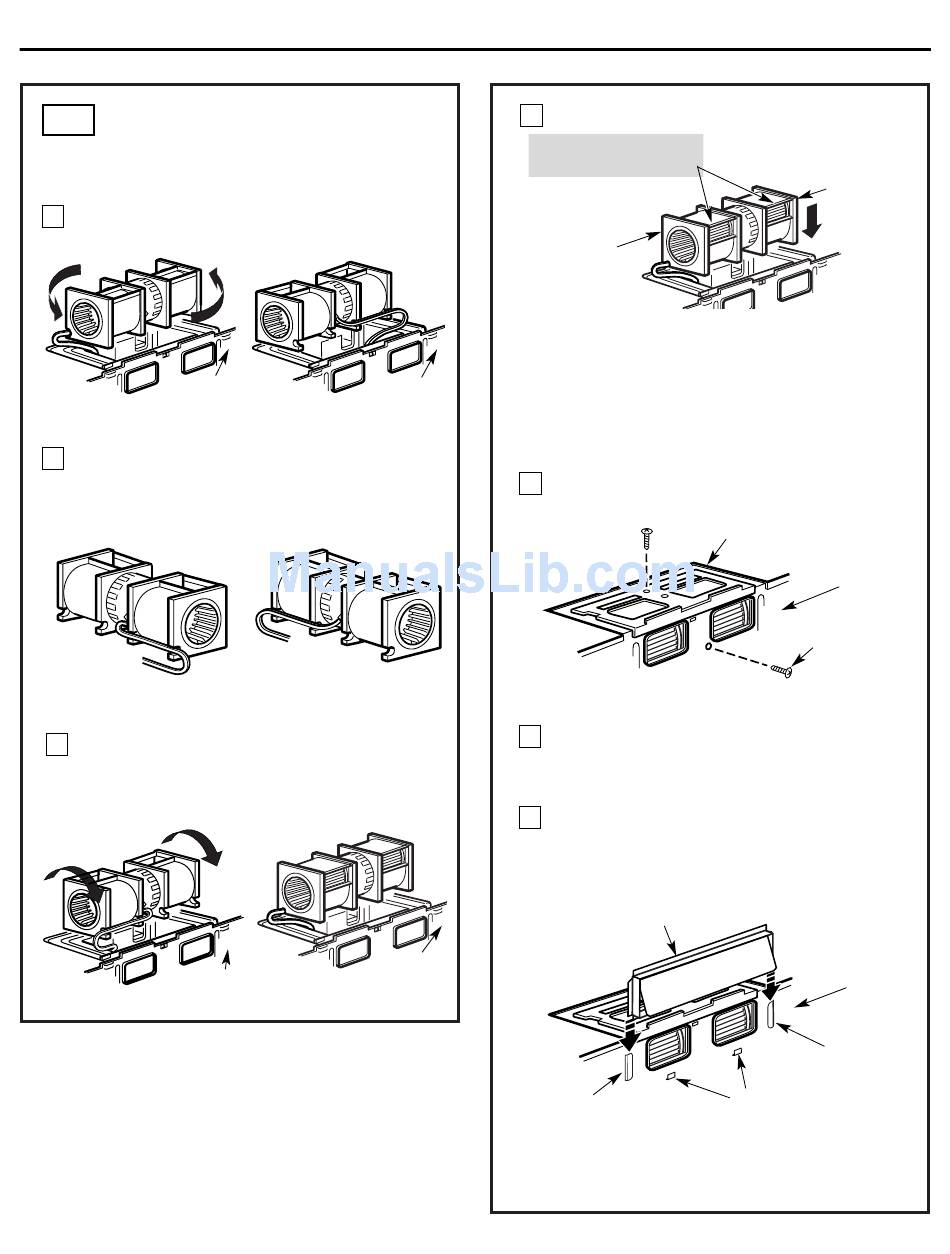 ManualsLib.com