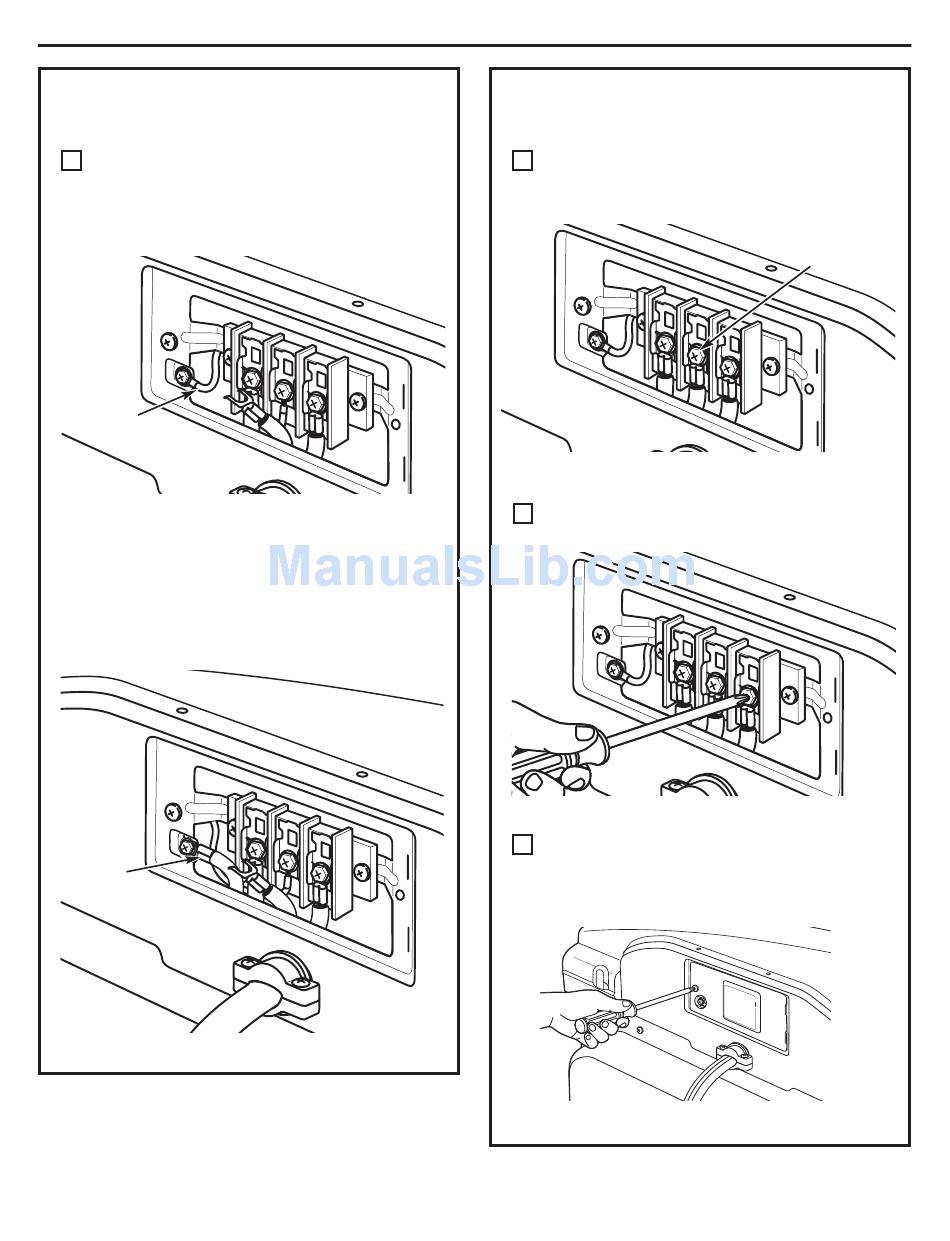 ManualsLib.com