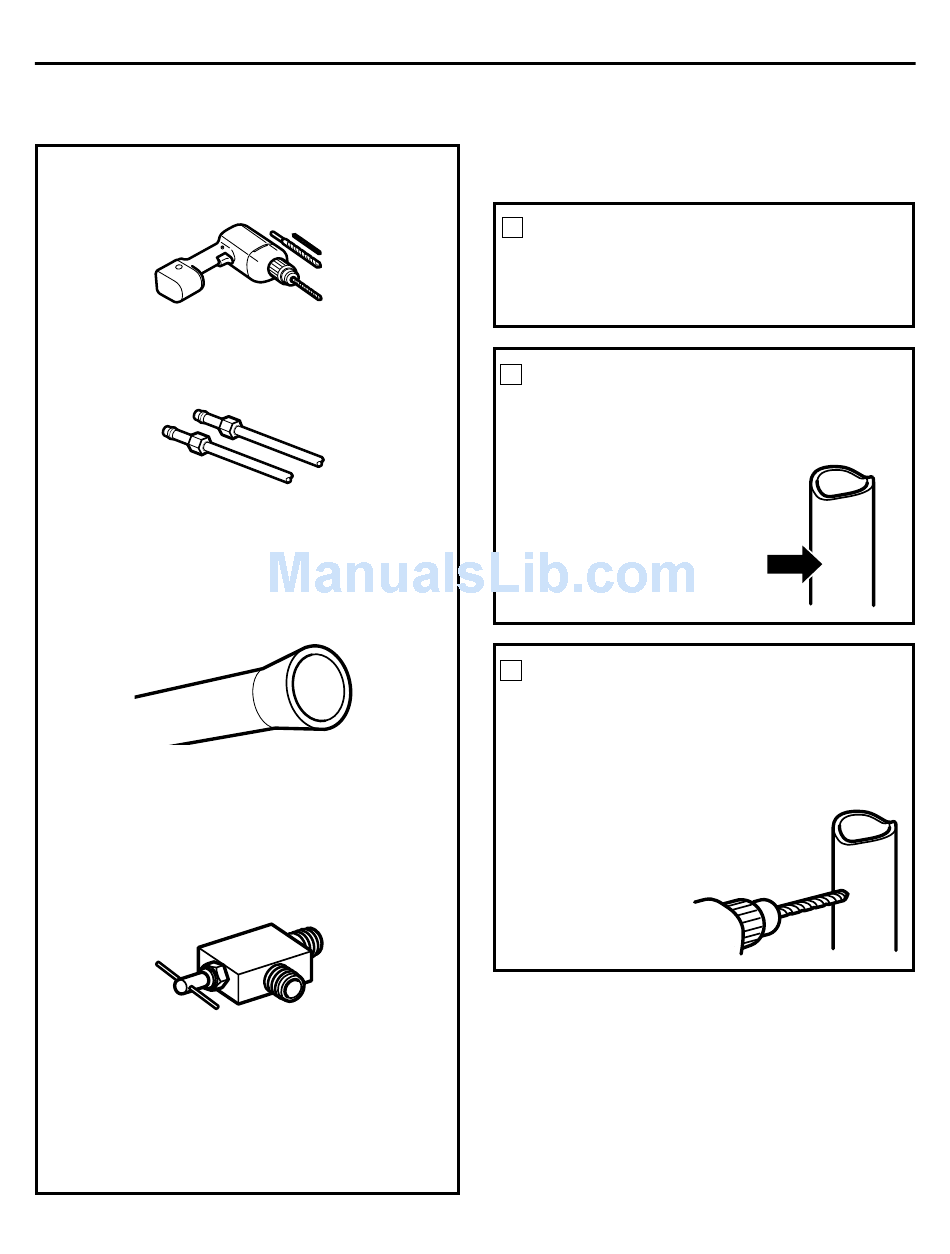 ManualsLib.com