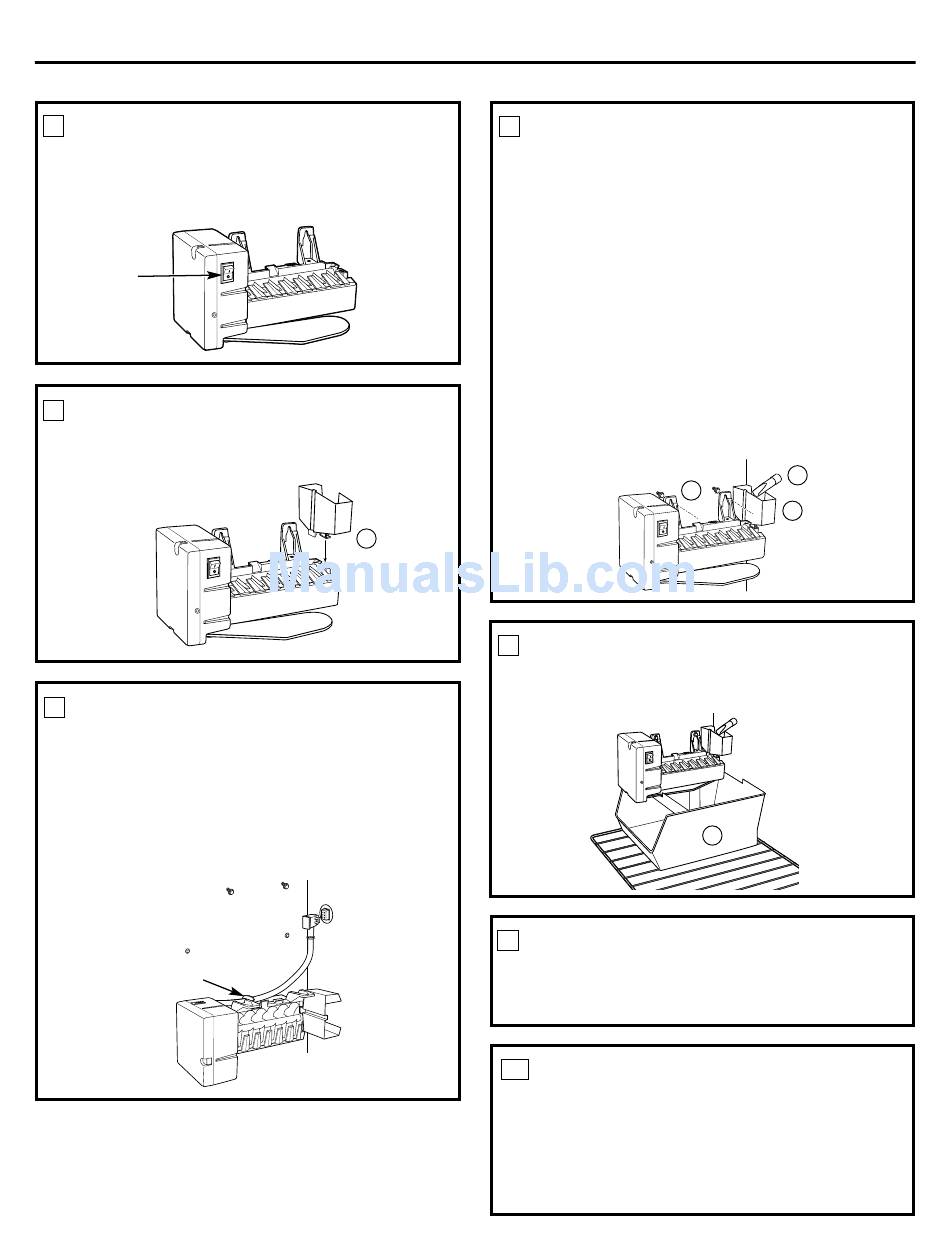 ManualsLib.com