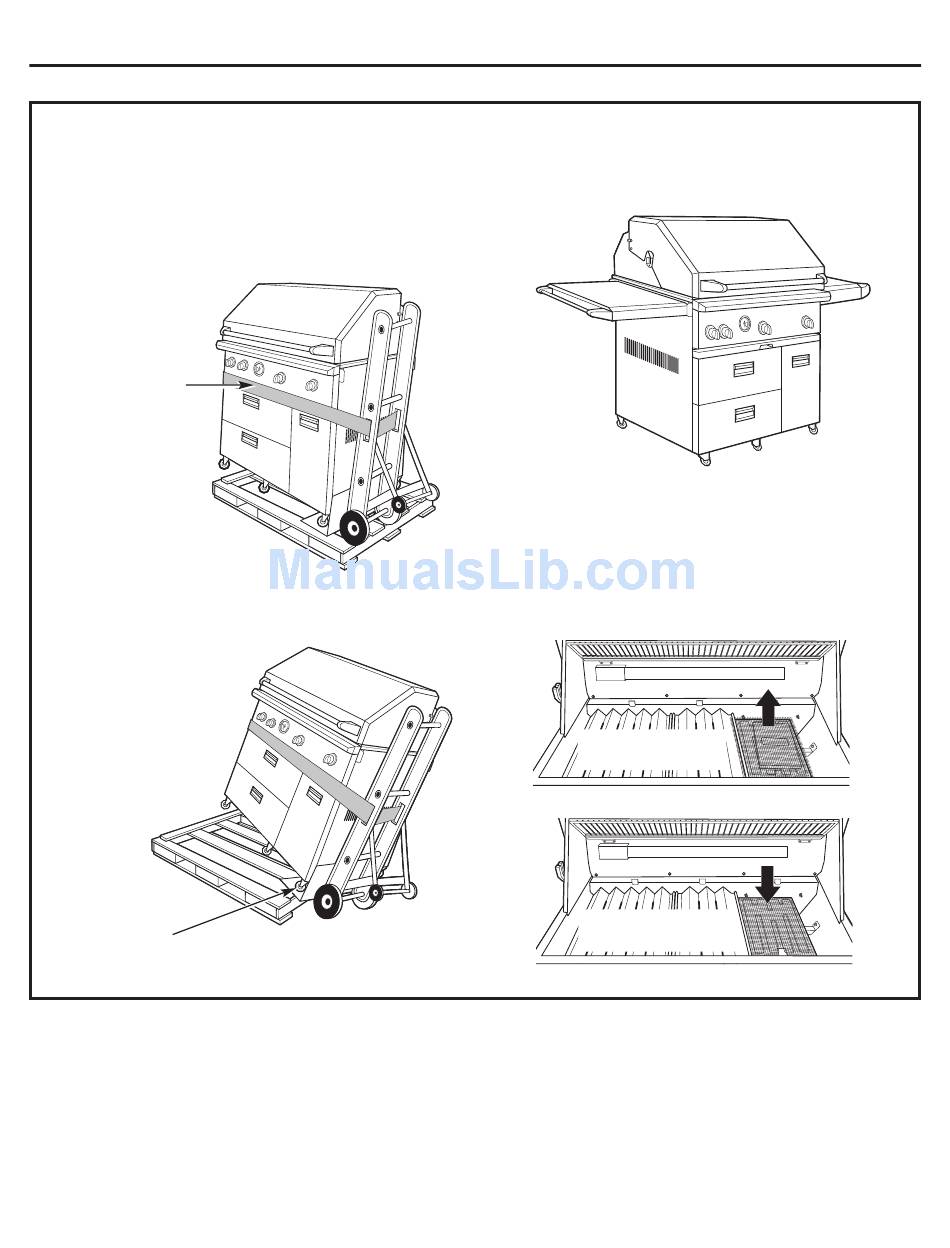 ManualsLib.com