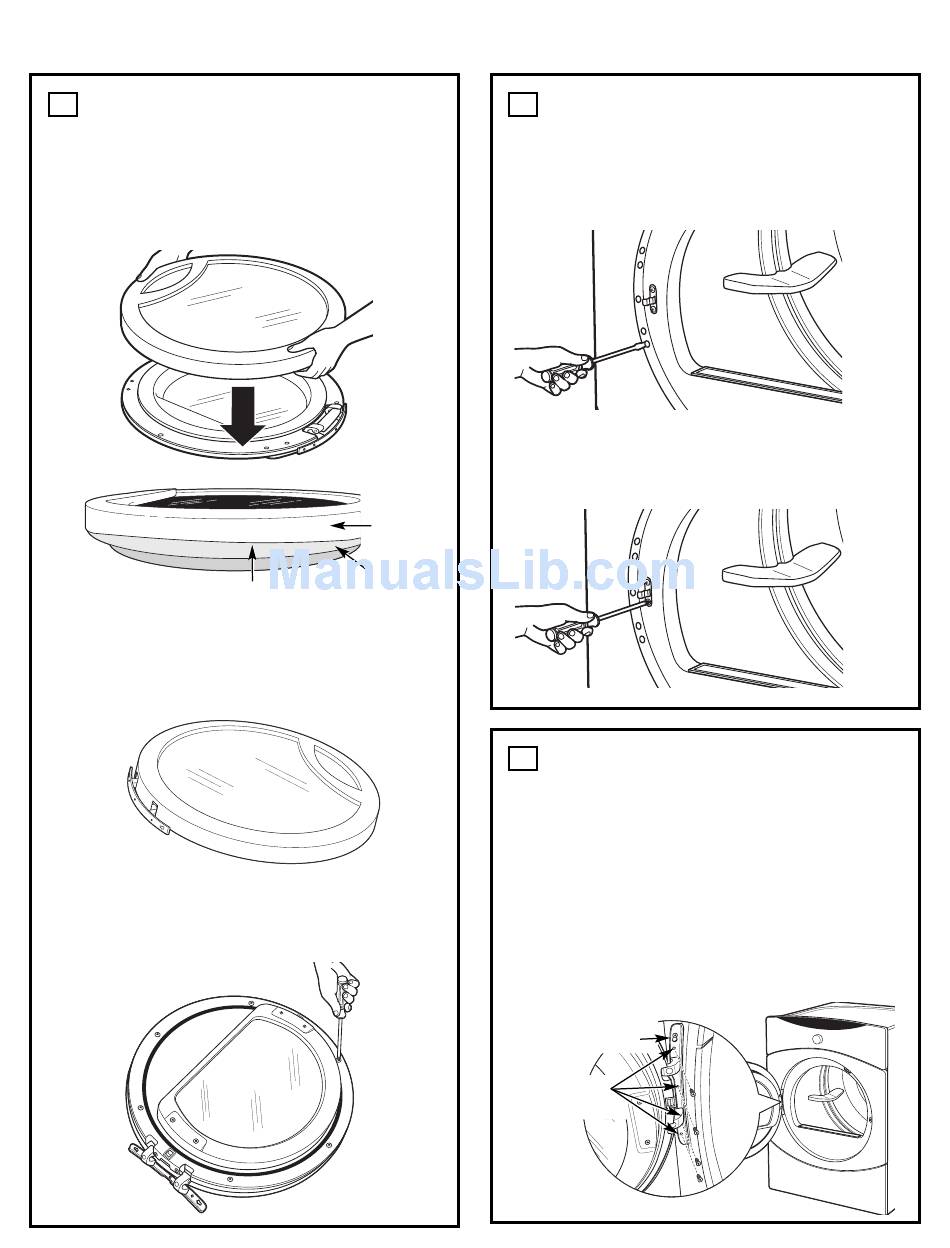 ManualsLib.com