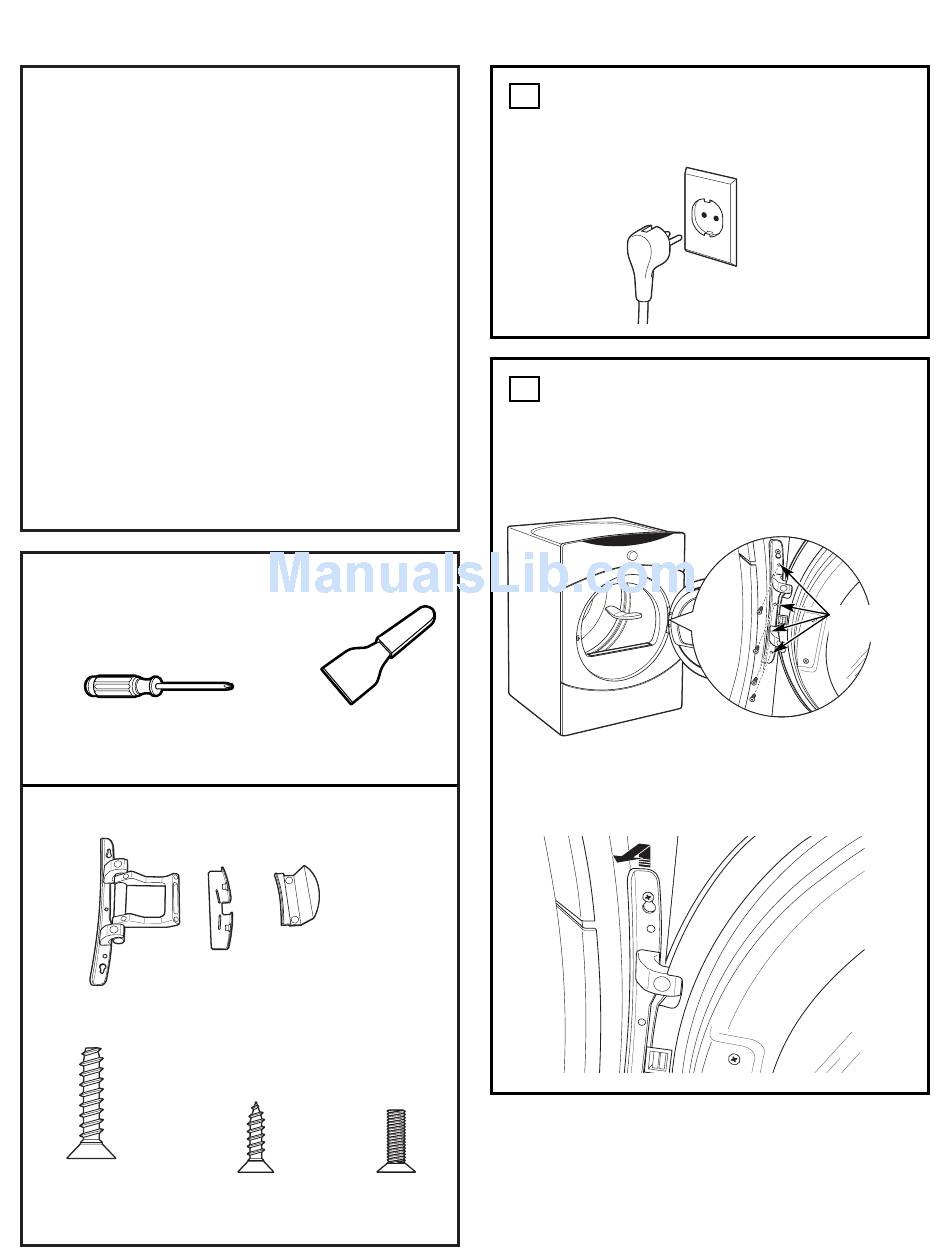 ManualsLib.com