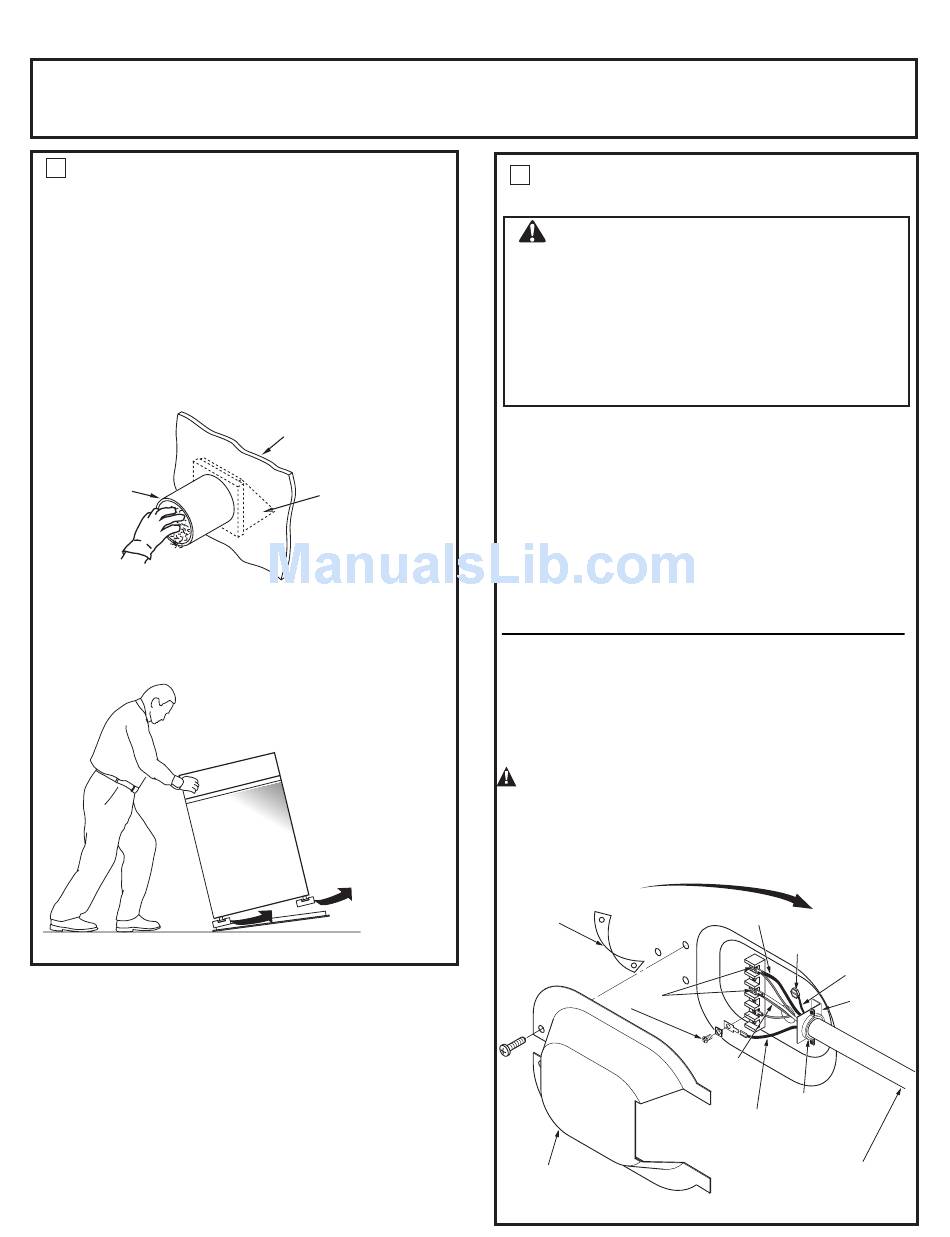 ManualsLib.com