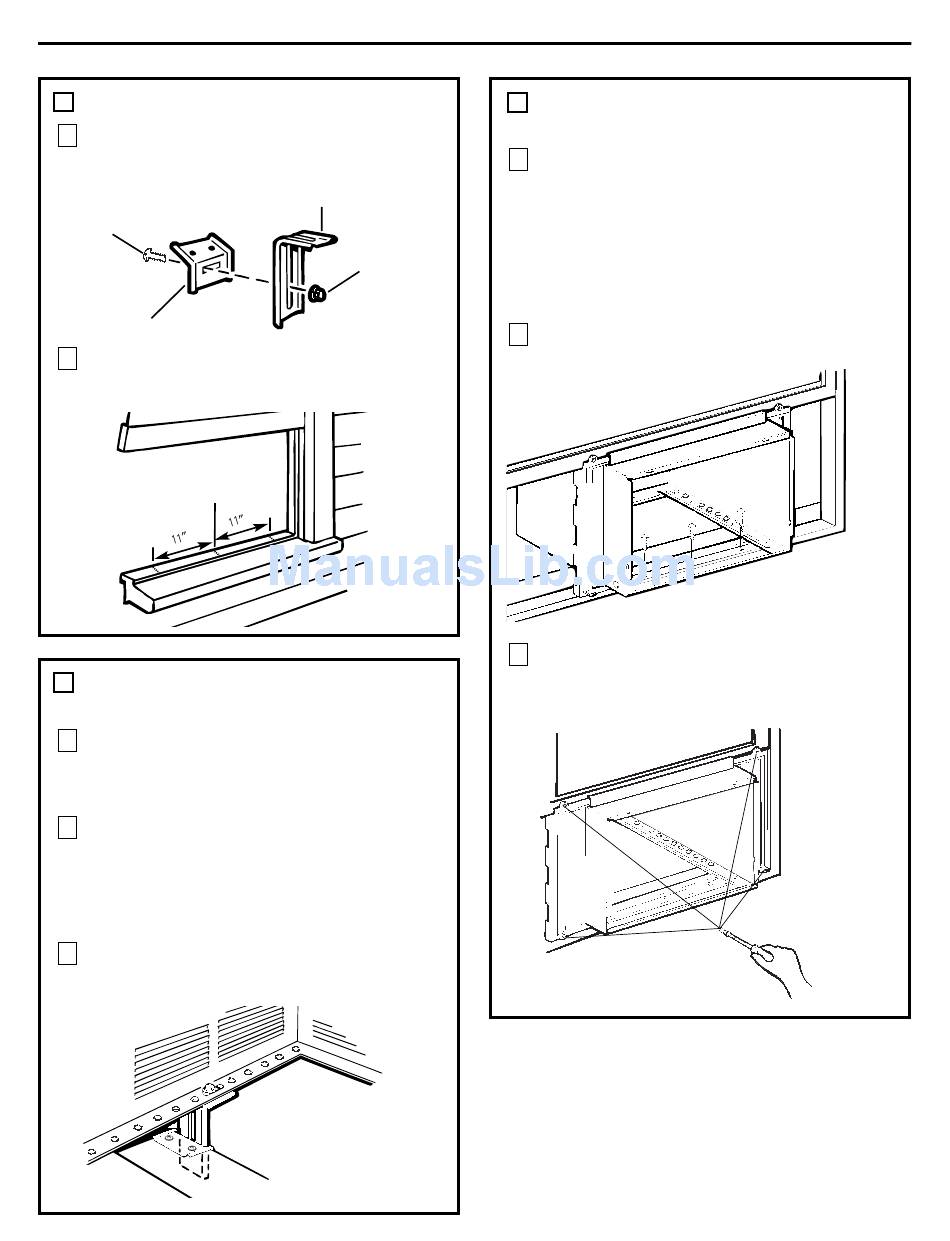 11"

11"

ManualsLib.com