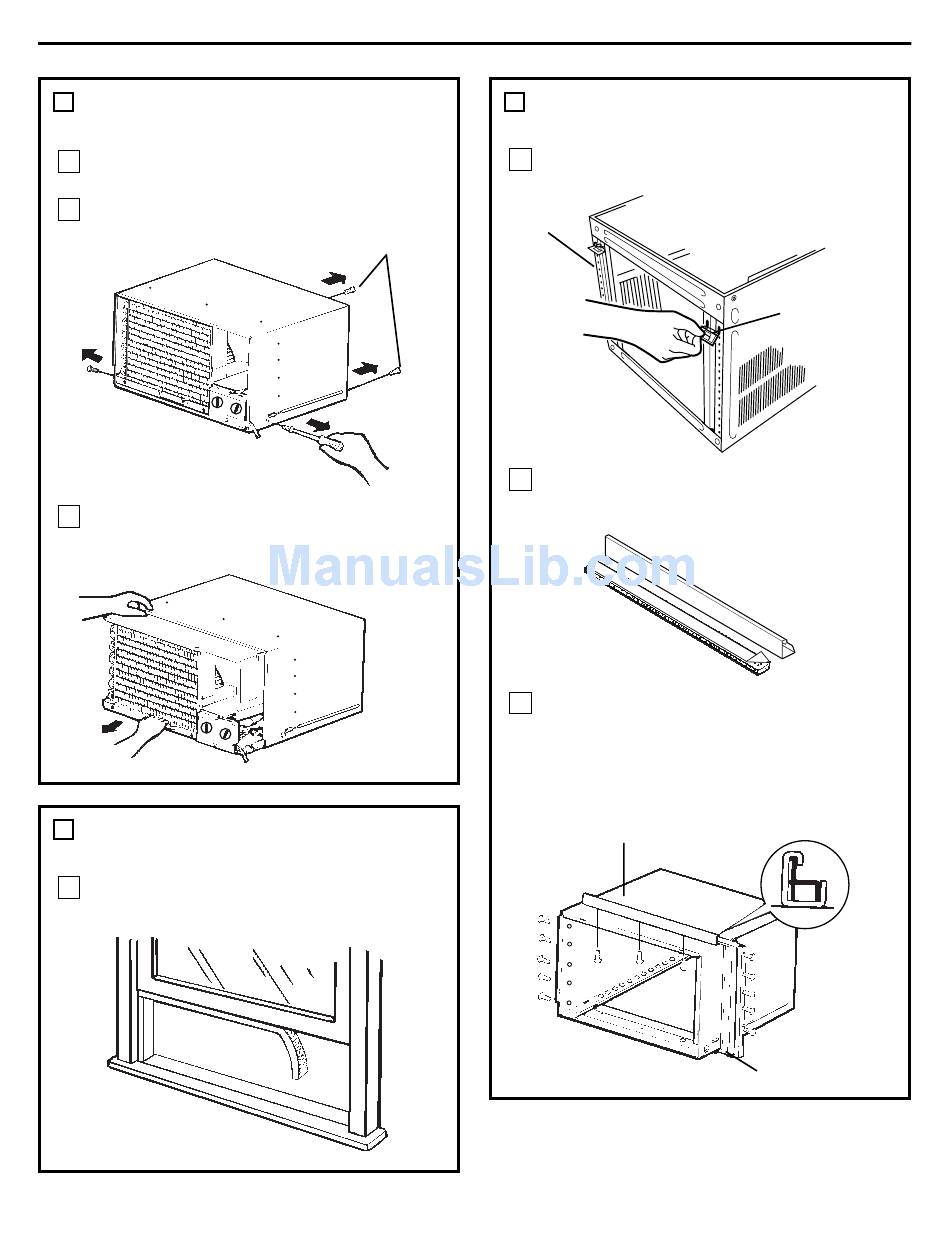 ManualsLib.com