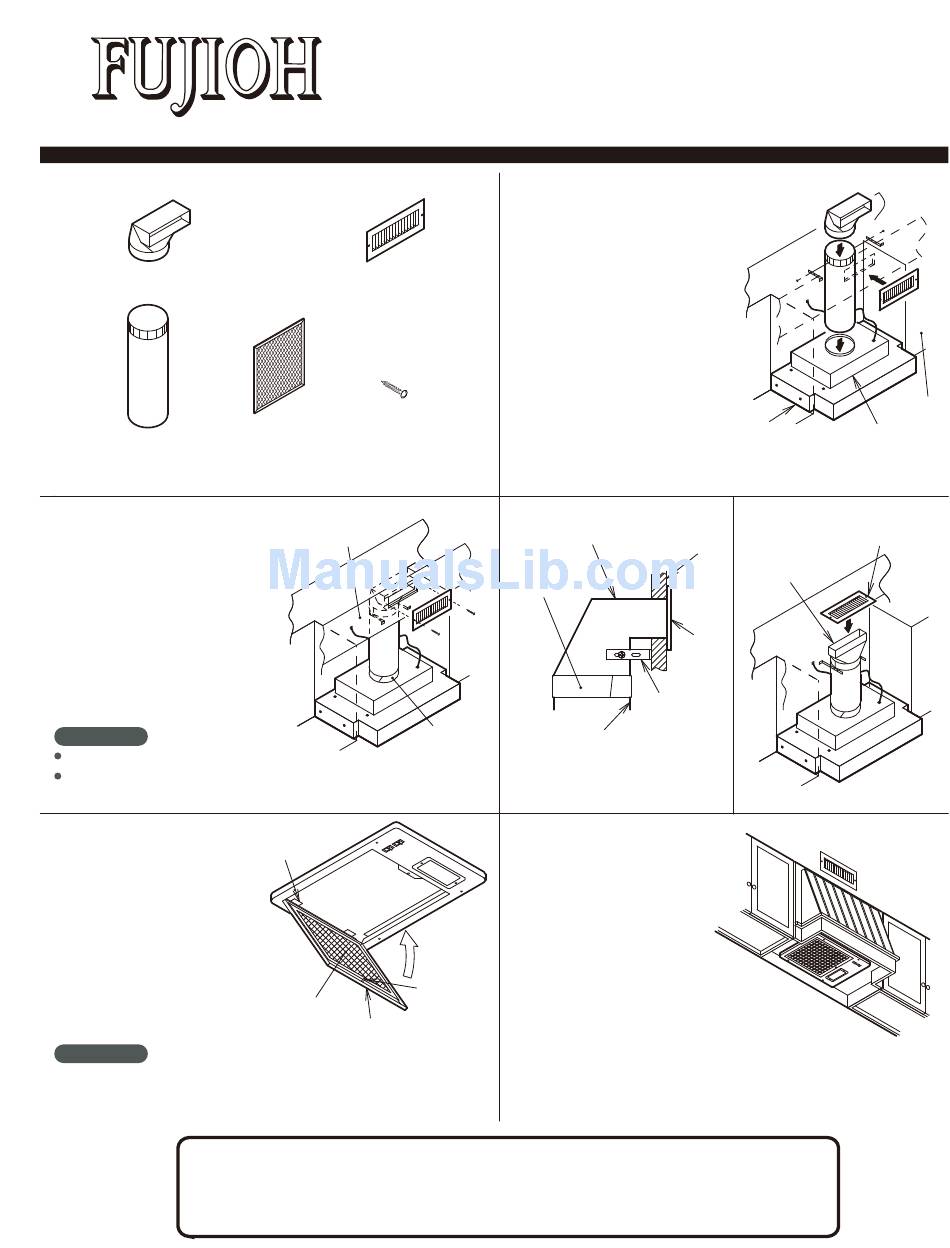 FUJIOH

ManualsLib.com