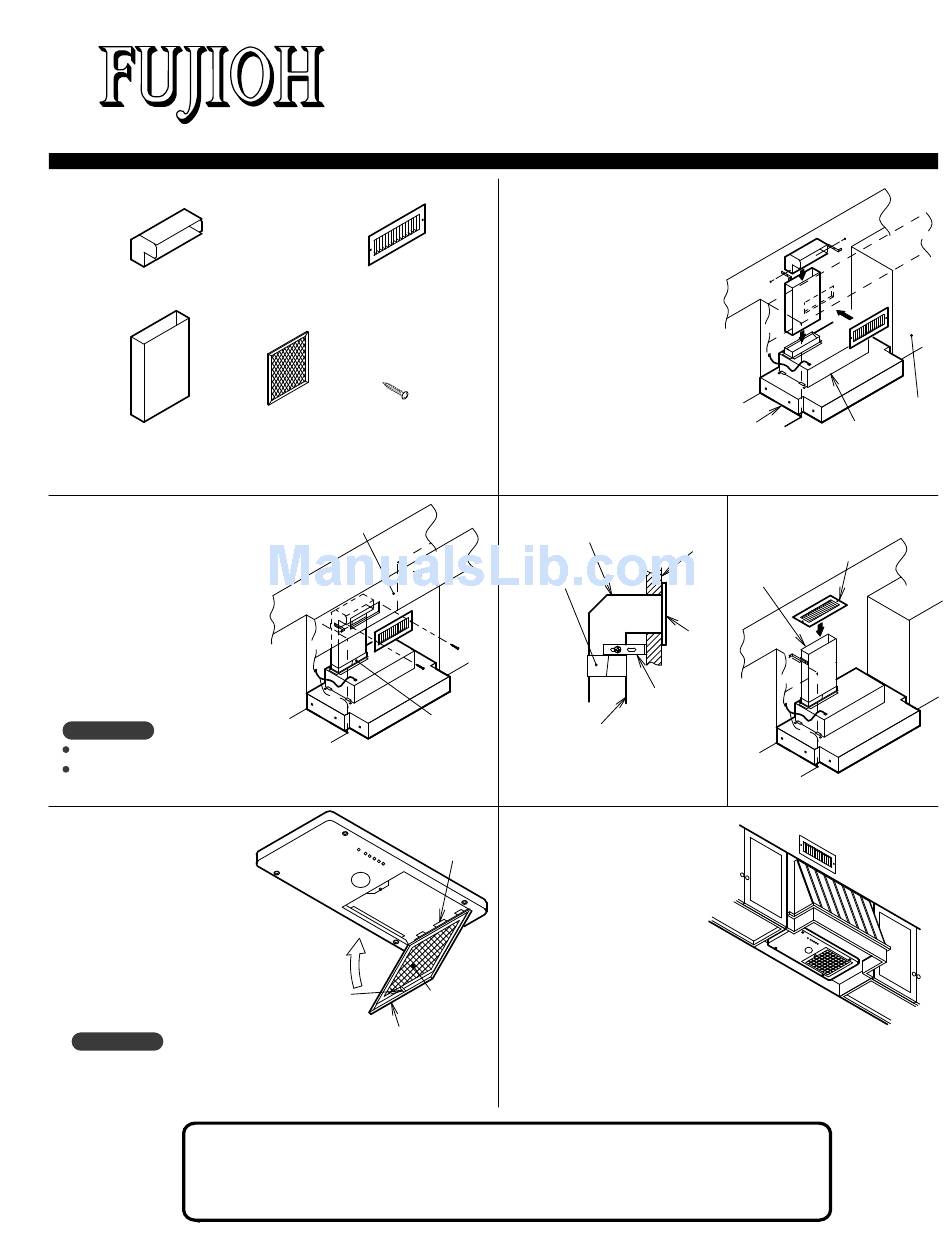 FUJIOH

ManualsLib.com