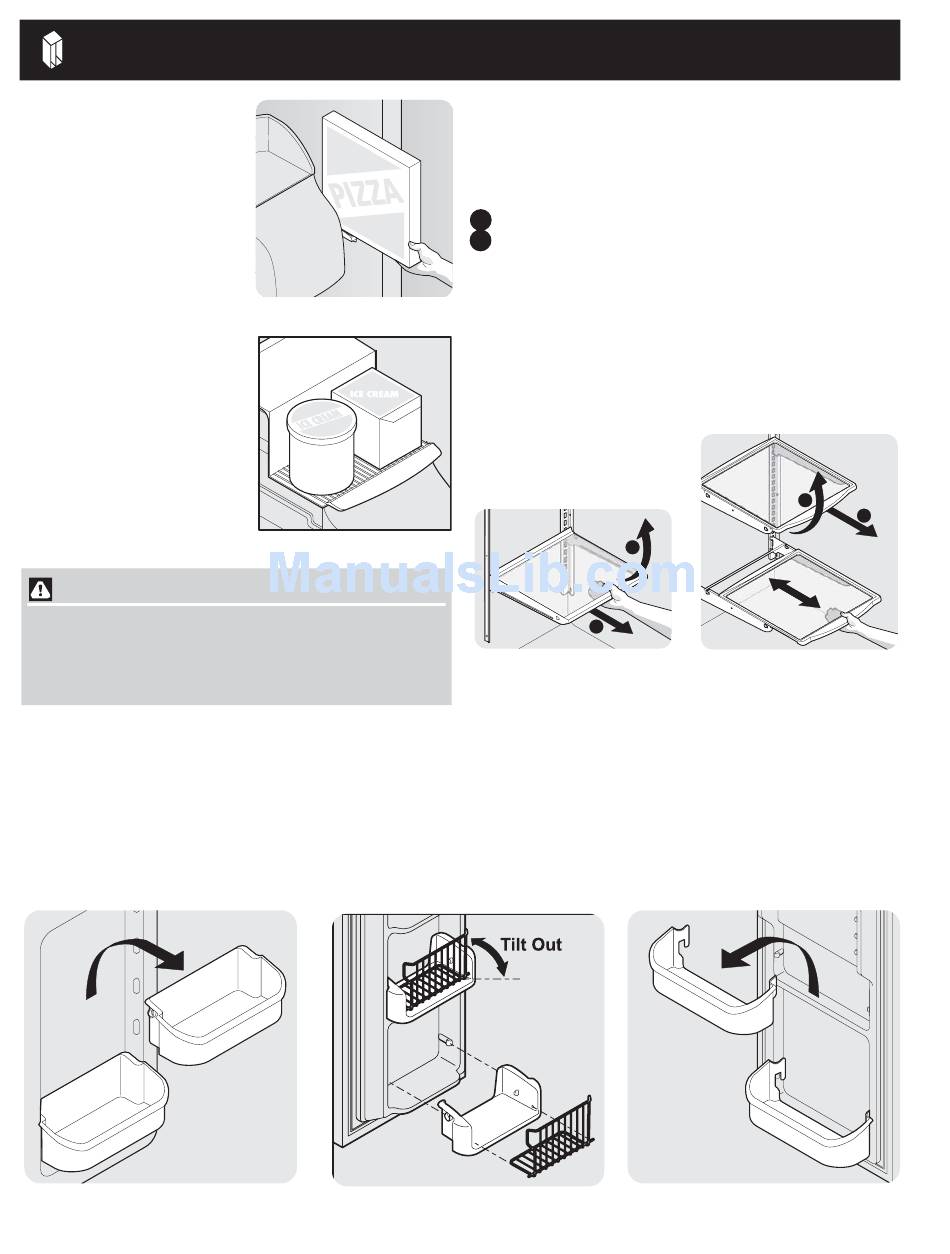 PIZZA

ICE CREAM

ICE CREAM

ManualsLib.com

Tilt Out