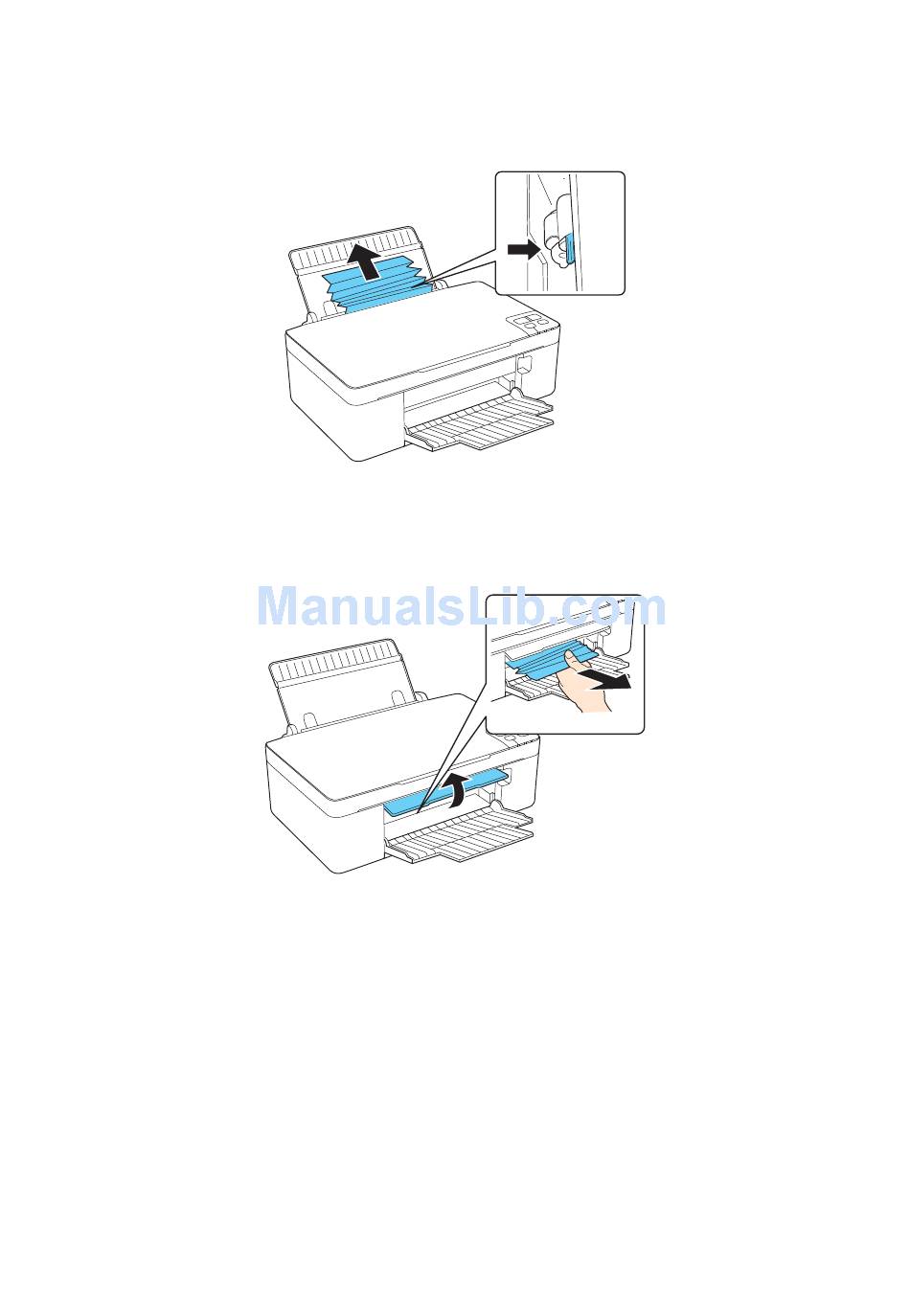 ManualsLib.com